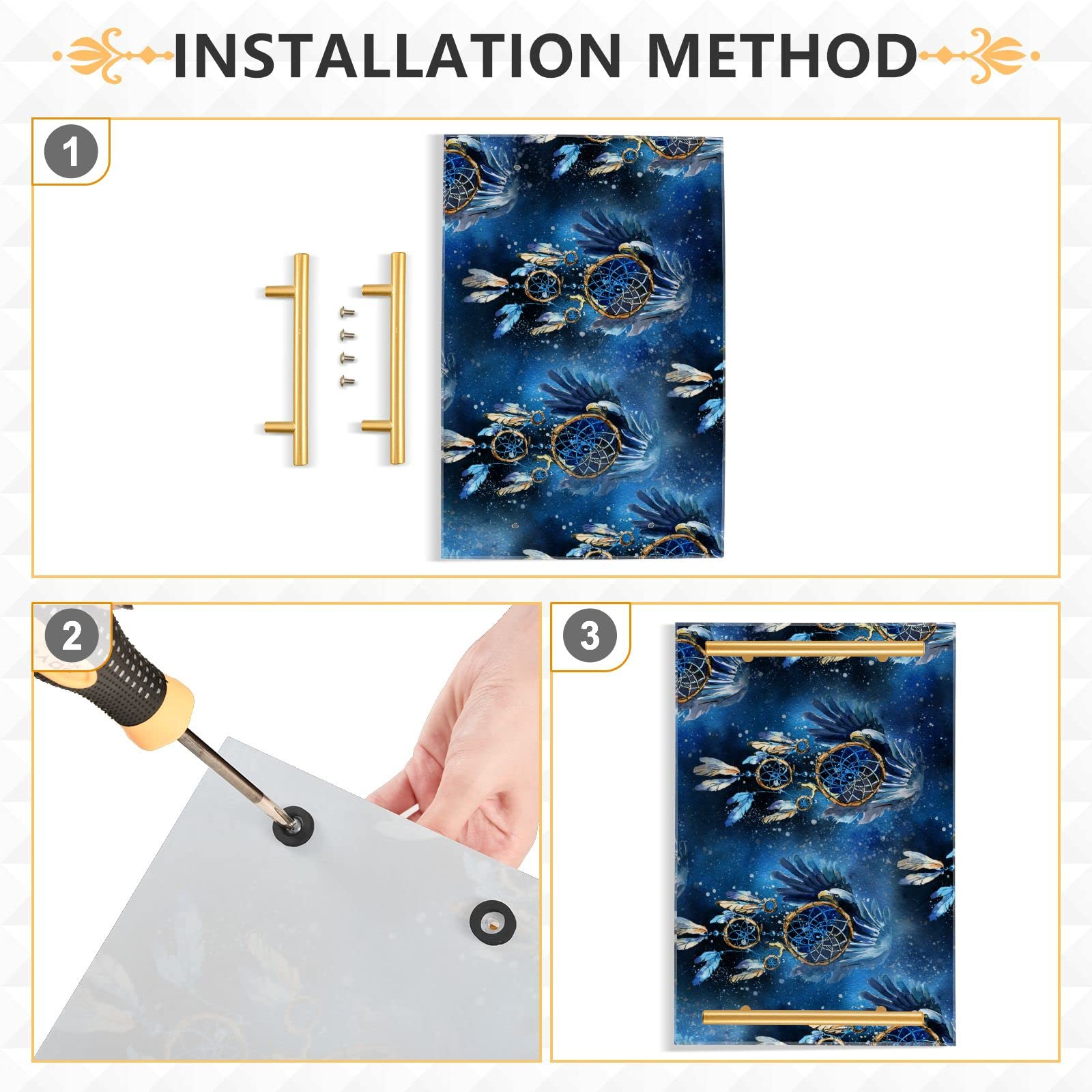 INSTALLATION METHOD

1

2

3