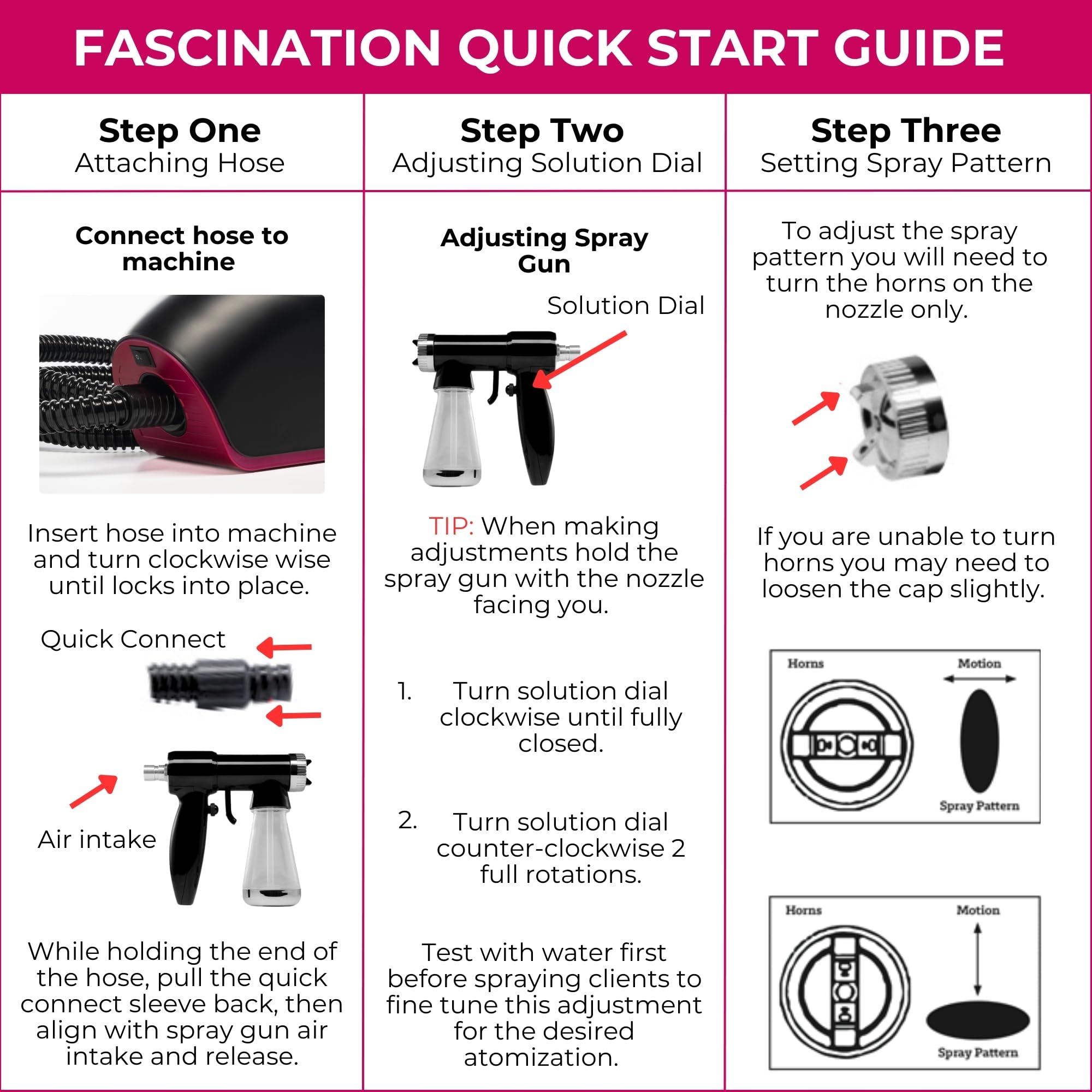 FASCINATION QUICK START GUIDE

Step One
Attaching Hose

Connect hose to machine

Insert hose into machine and turn clockwise wise until locks into place.

Quick Connect

Air intake

While holding the end of the hose, pull the quick connect sleeve back, then align with spray gun air intake and release.

Step Two
Adjusting Solution Dial

Adjusting Spray Gun

Solution Dial

TIP: When making adjustments hold the spray gun with the nozzle facing you.

1. Turn solution dial clockwise until fully closed.

2. Turn solution dial counter-clockwise 2 full rotations.

Test with water first before spraying clients to fine tune this adjustment for the desired atomization.

Step Three
Setting Spray Pattern

To adjust the spray pattern you will need to turn the horns on the nozzle only.

If you are unable to turn horns you may need to loosen the cap slightly.

Horns
Motion
Spray Pattern

Horns
Motion
Spray Pattern