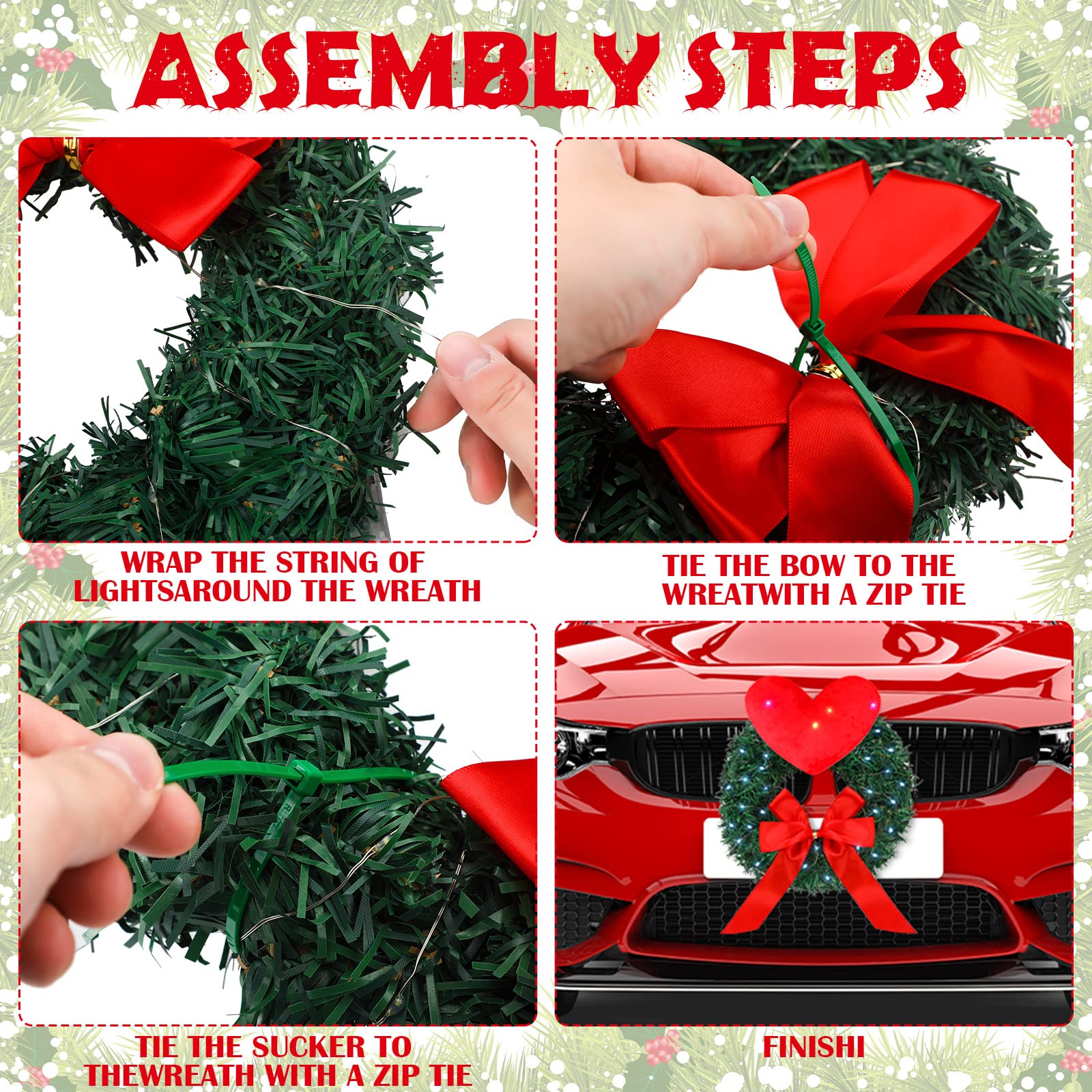 ASSEMBLY STEPS

WRAP THE STRING OF LIGHTSAROUND THE WREATH

TIE THE BOW TO THE WREATWITH A ZIP TIE

TIE THE SUCKER TO THEWREATH WITH A ZIP TIE

FINISHI