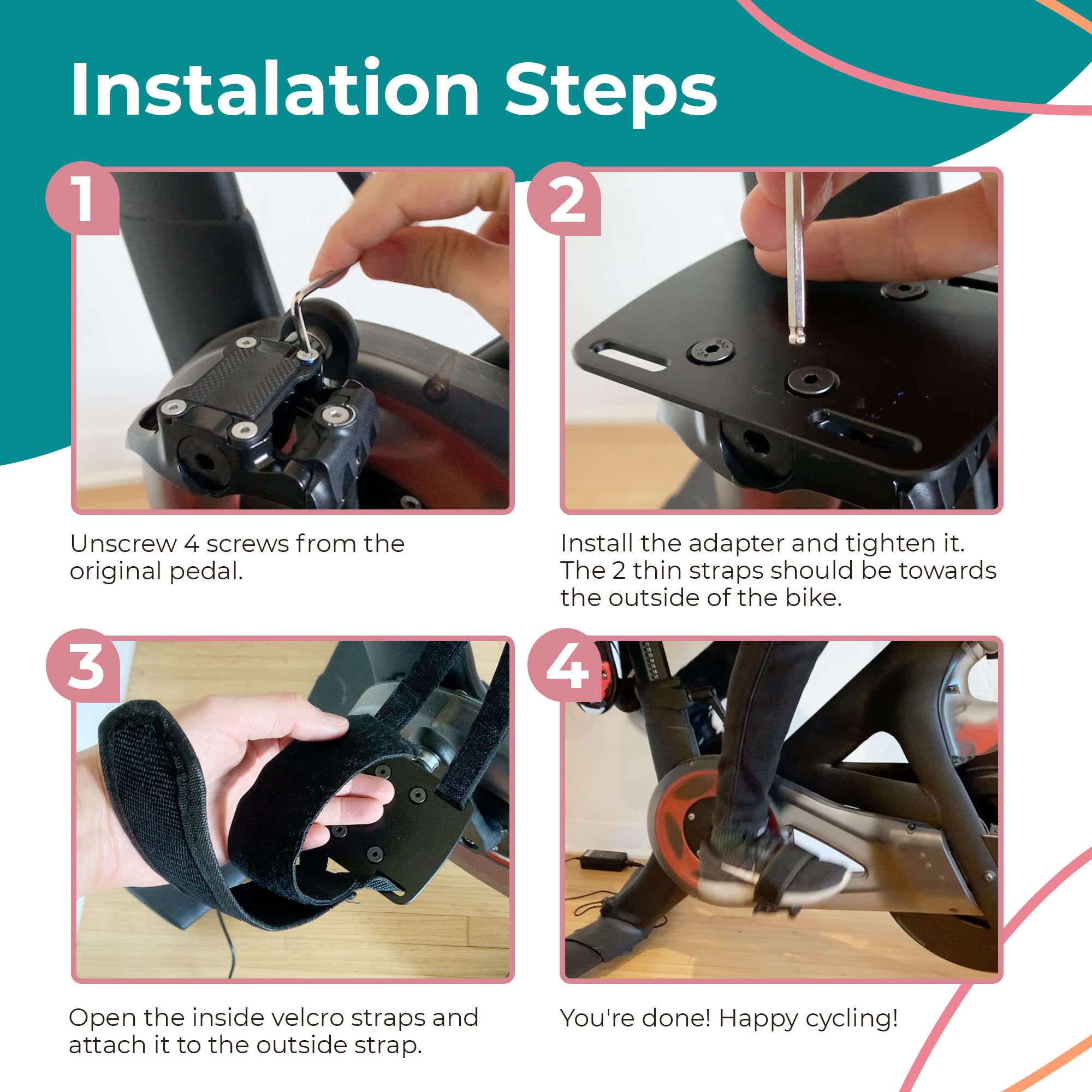 Instalation Steps

1

Unscrew 4 screws from the original pedal.

2

Install the adapter and tighten it. The 2 thin straps should be towards the outside of the bike.

3

Open the inside velcro straps and attach it to the outside strap.

4

You're done! Happy cycling!