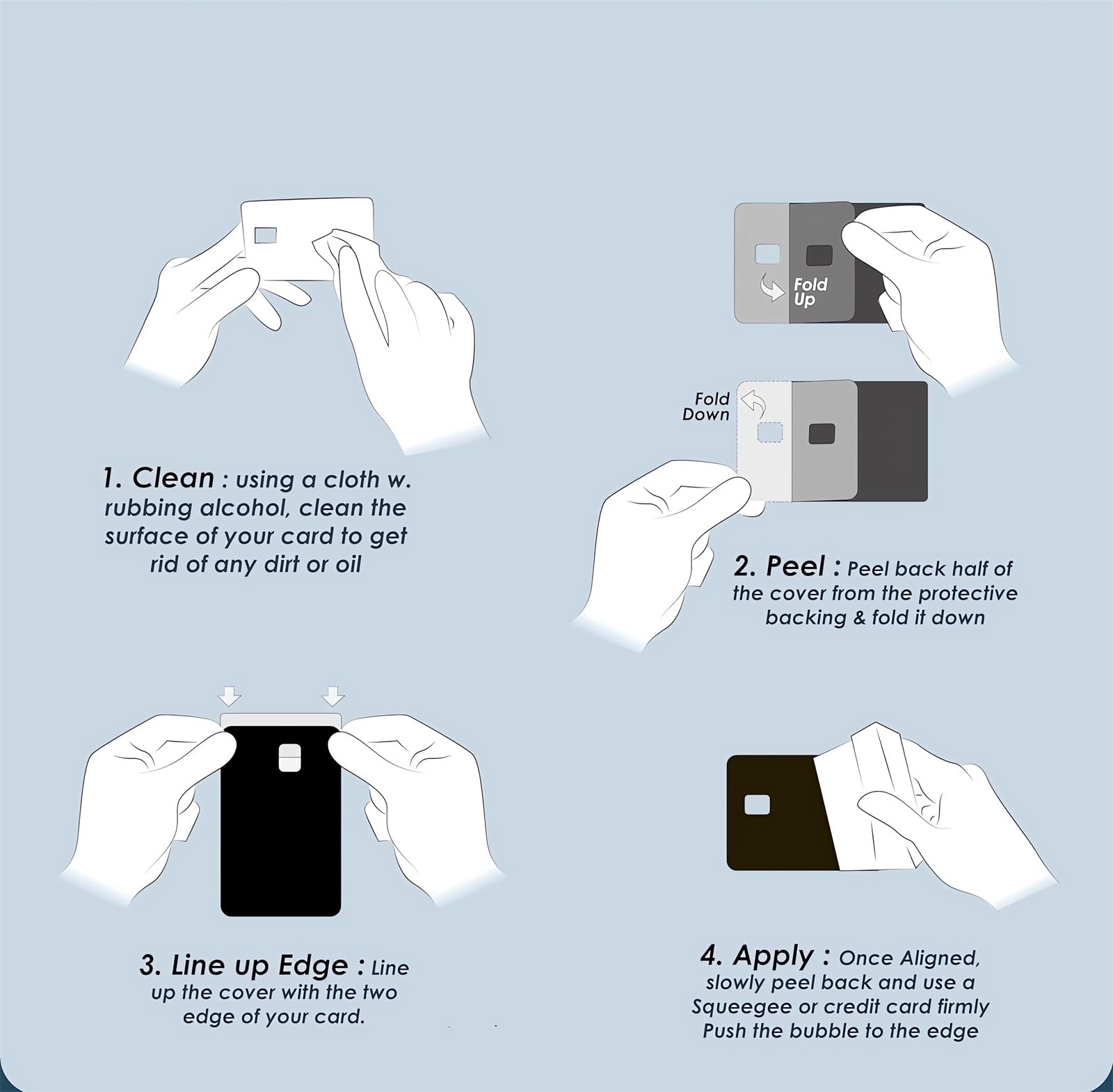 1. Clean : using a cloth w. rubbing alcohol, clean the surface of your card to get rid of any dirt or oil

Fold Up

Fold Down

2. Peel : Peel back half of the cover from the protective backing & fold it down

3. Line up Edge : Line up the cover with the two edge of your card.

4. Apply : Once Aligned, slowly peel back and use a Squeegee or credit card firmly Push the bubble to the edge