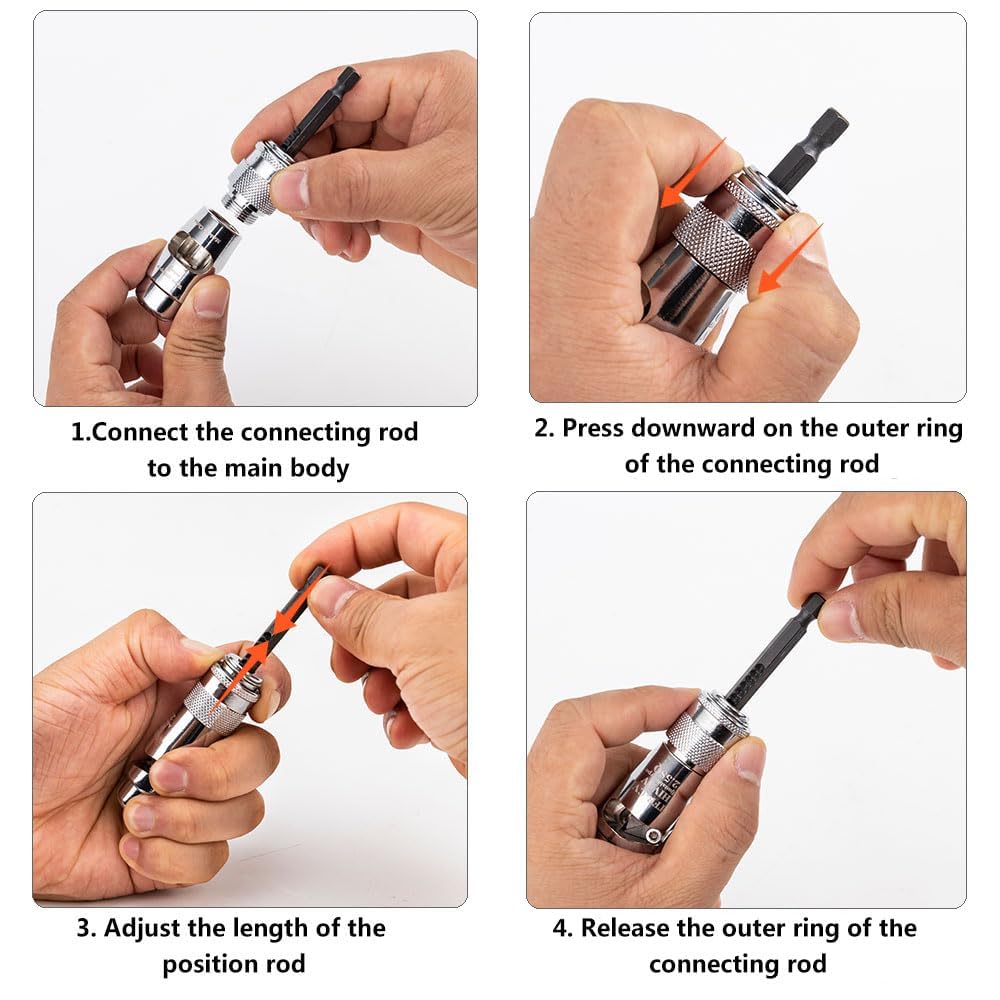 1.Connect the connecting rod to the main body

2. Press downward on the outer ring of the connecting rod

3. Adjust the length of the position rod

4. Release the outer ring of the connecting rod