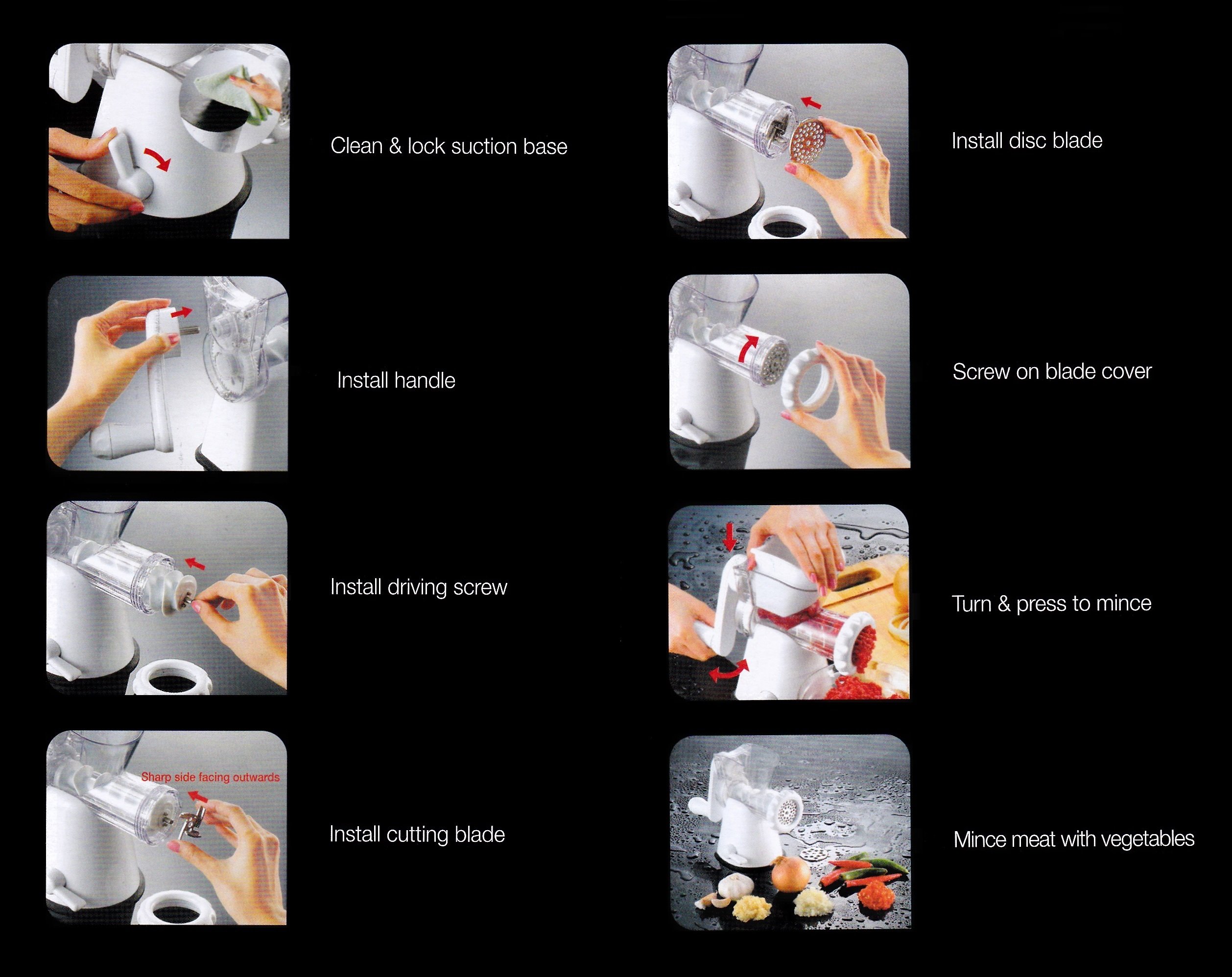 Clean & lock suction base

Install handle

Install driving screw

Sharp side facing outwards

Install cutting blade

Install disc blade

Screw on blade cover

Turn & press to mince

Mince meat with vegetables