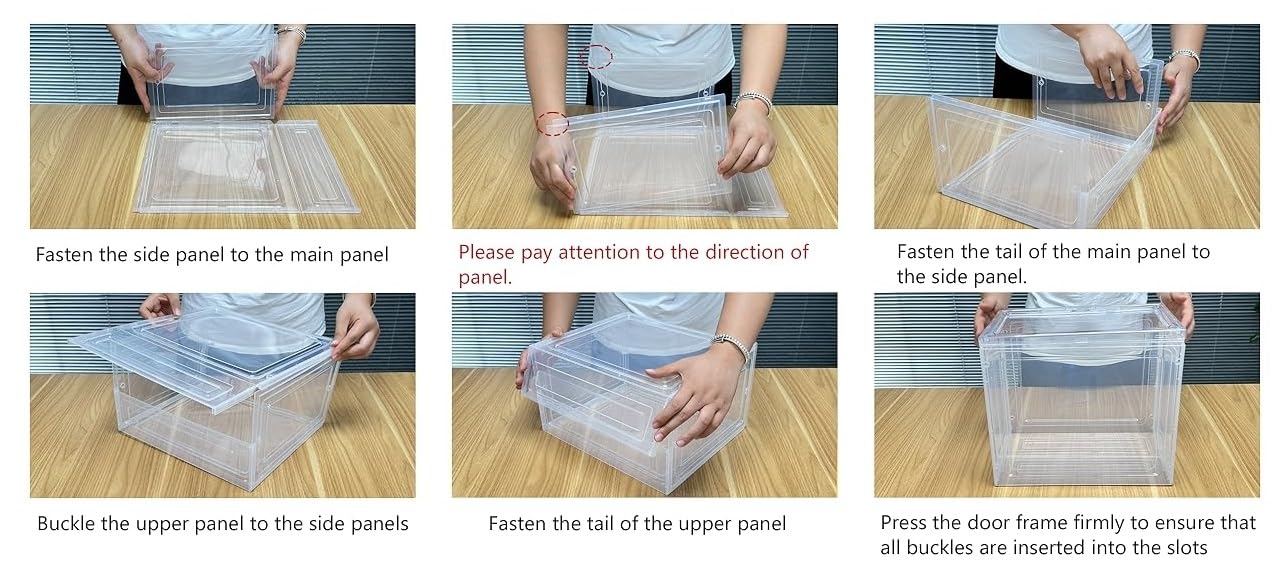 Fasten the side panel to the main panel

Please pay attention to the direction of panel.

Fasten the tail of the main panel to the side panel.

Buckle the upper panel to the side panels

Fasten the tail of the upper panel

Press the door frame firmly to ensure that all buckles are inserted into the slots