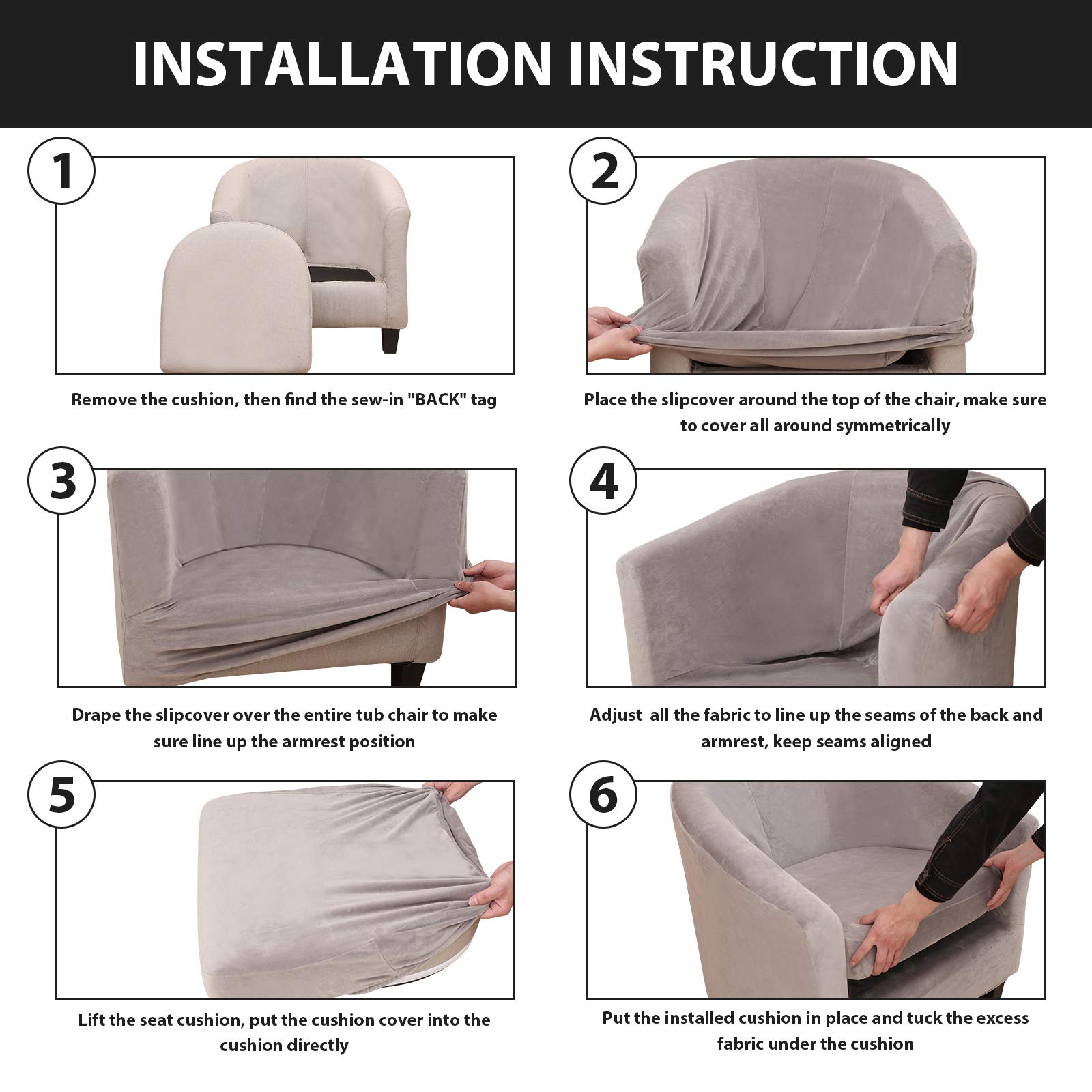 INSTALLATION INSTRUCTION

1

Remove the cushion, then find the sew-in "BACK" tag

2

Place the slipcover around the top of the chair, make sure to cover all around symmetrically

3

Drape the slipcover over the entire tub chair to make sure line up the armrest position

4

Adjust  all the fabric to line up the seams of the back and armrest, keep seams aligned

5

Lift the seat cushion, put the cushion cover into the cushion directly

6

Put the installed cushion in place and tuck the excess fabric under the cushion