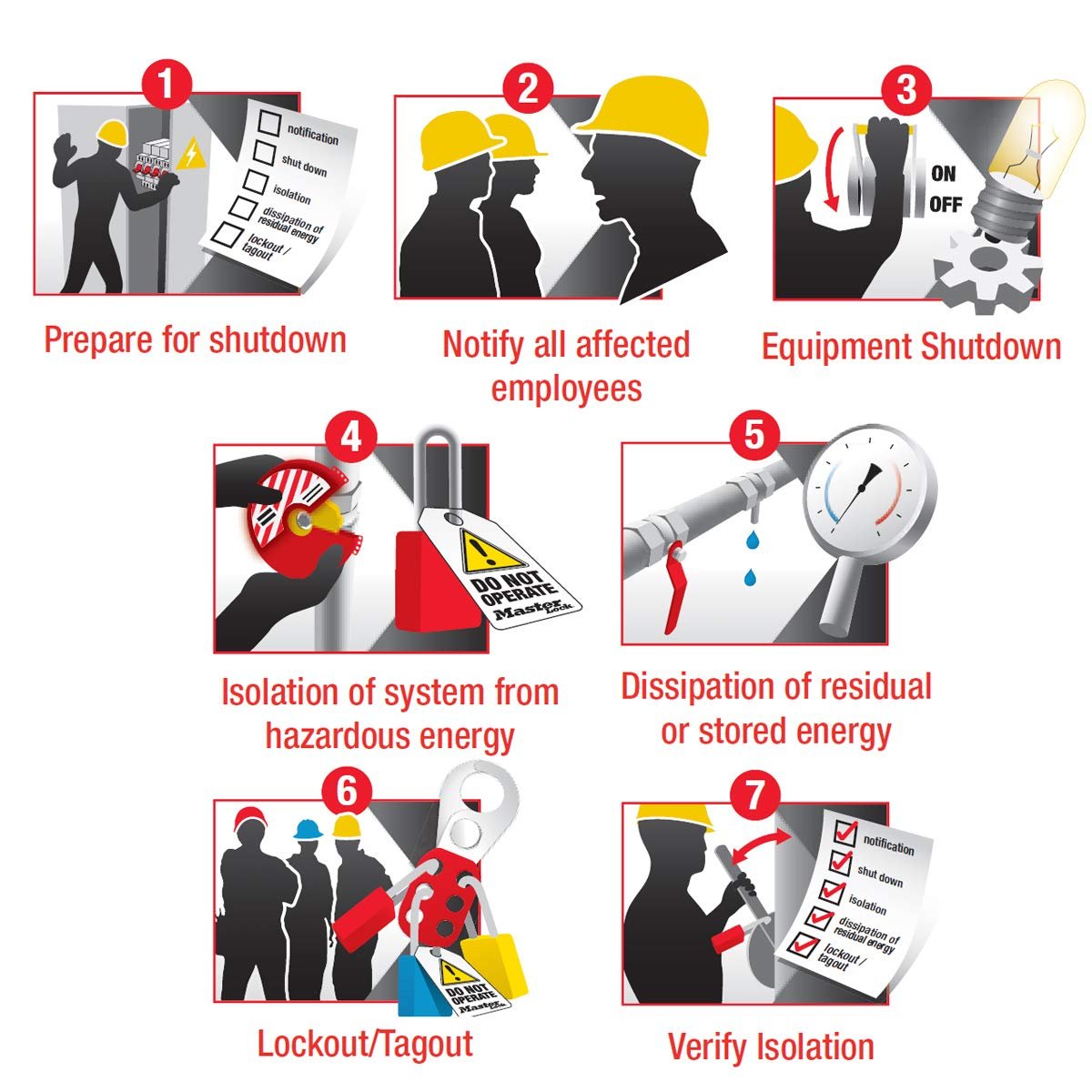 1

notification

shut down

isolation

dissipation of residual energy

lockout / tagout

Prepare for shutdown

2

Notify all affected employees

3

ON

OFF

Equipment Shutdown

4

DO NOT OPERATE

Master Lock

Isolation of system from hazardous energy

5

Dissipation of residual or stored energy

6

DO NOT OPERATE

Master Lock

Lockout/Tagout

7

notification

shut down

isolation

dissipation of residual energy

lockout / tagout

Verify Isolation