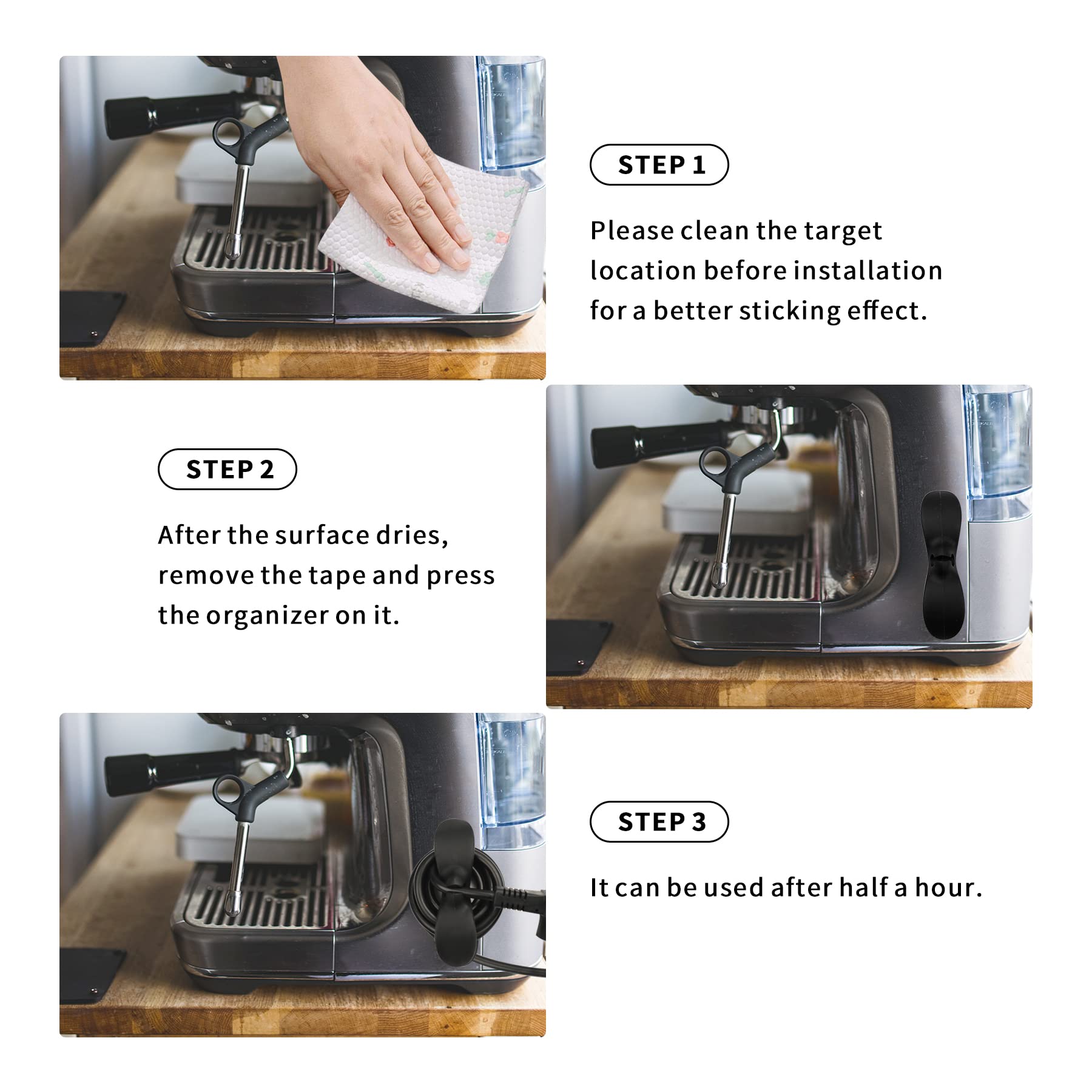 STEP 1

Please clean the target location before installation for a better sticking effect.

STEP 2

After the surface dries, remove the tape and press the organizer on it.

STEP 3

It can be used after half a hour.