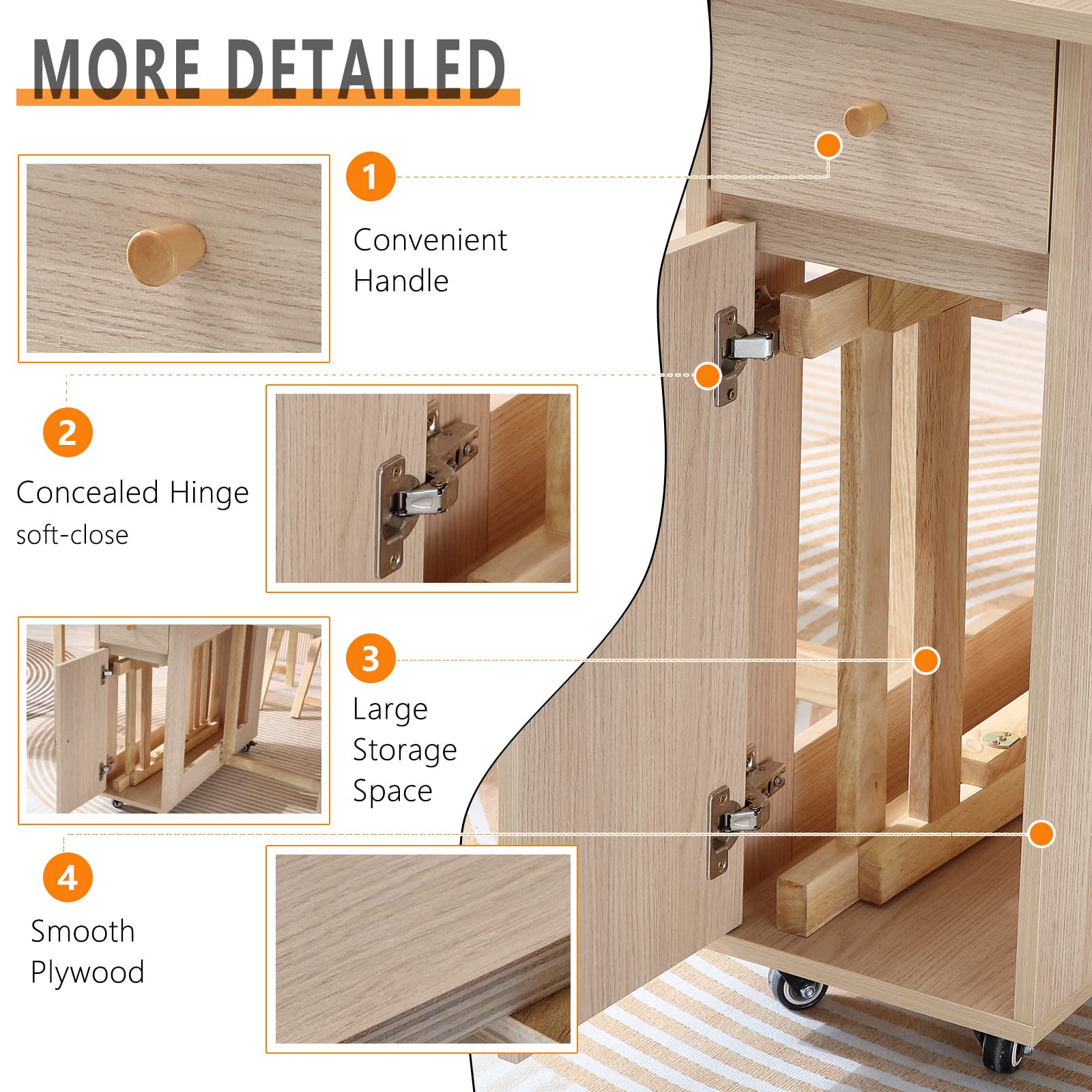 MORE DETAILED

1

Convenient Handle

2

Concealed Hinge
soft-close

3

Large Storage Space

4

Smooth Plywood