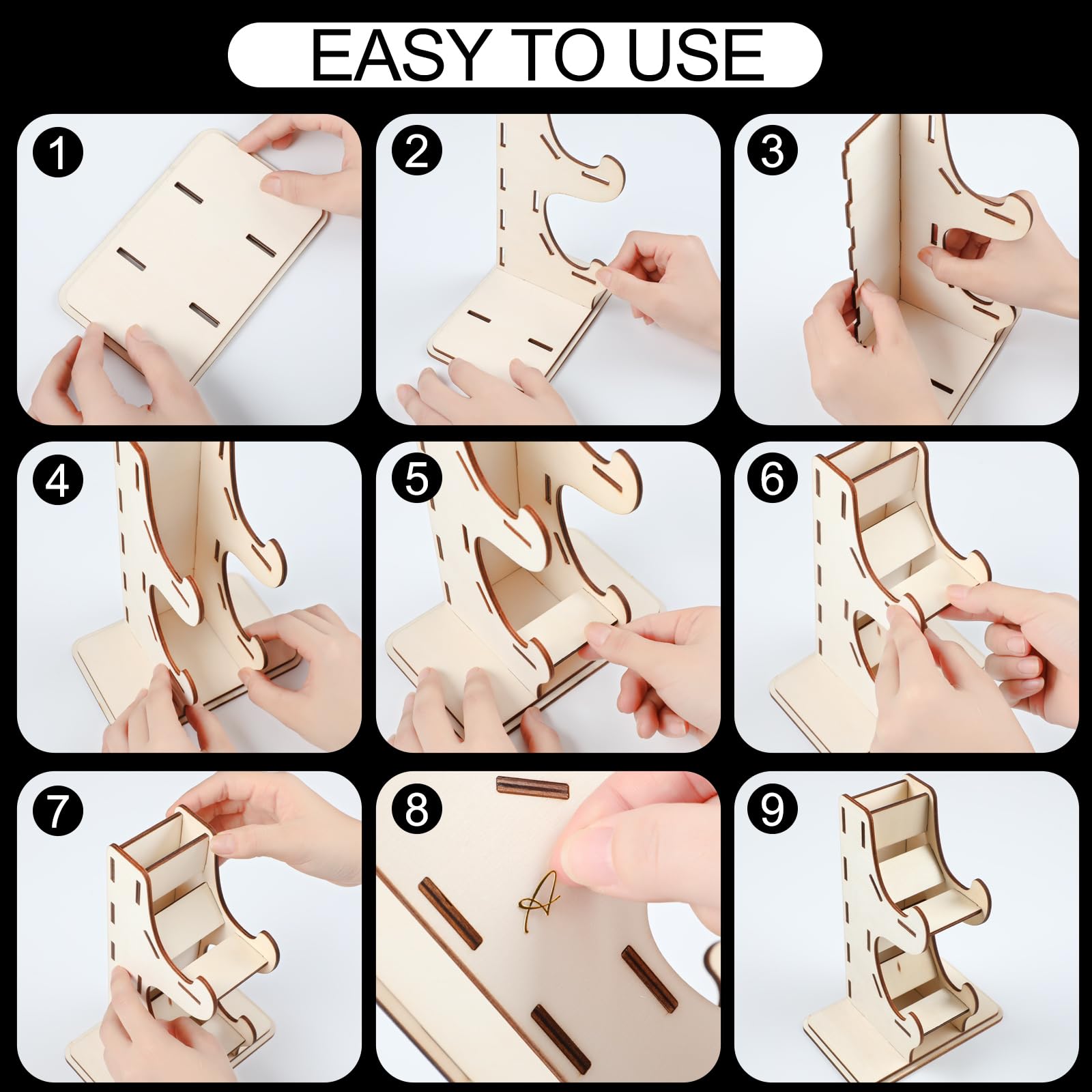 EASY TO USE

1

2

3

4

5

6

7

8

A

9