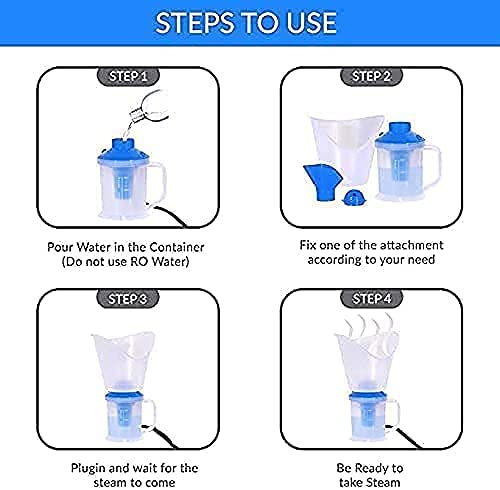 STEPS TO USE

STEP 1

Pour Water in the Container (Do not use RO Water)

STEP 2

Fix one of the attachment according to your need

STEP 3

Plugin and wait for the steam to come

STEP 4

Be Ready to take Steam