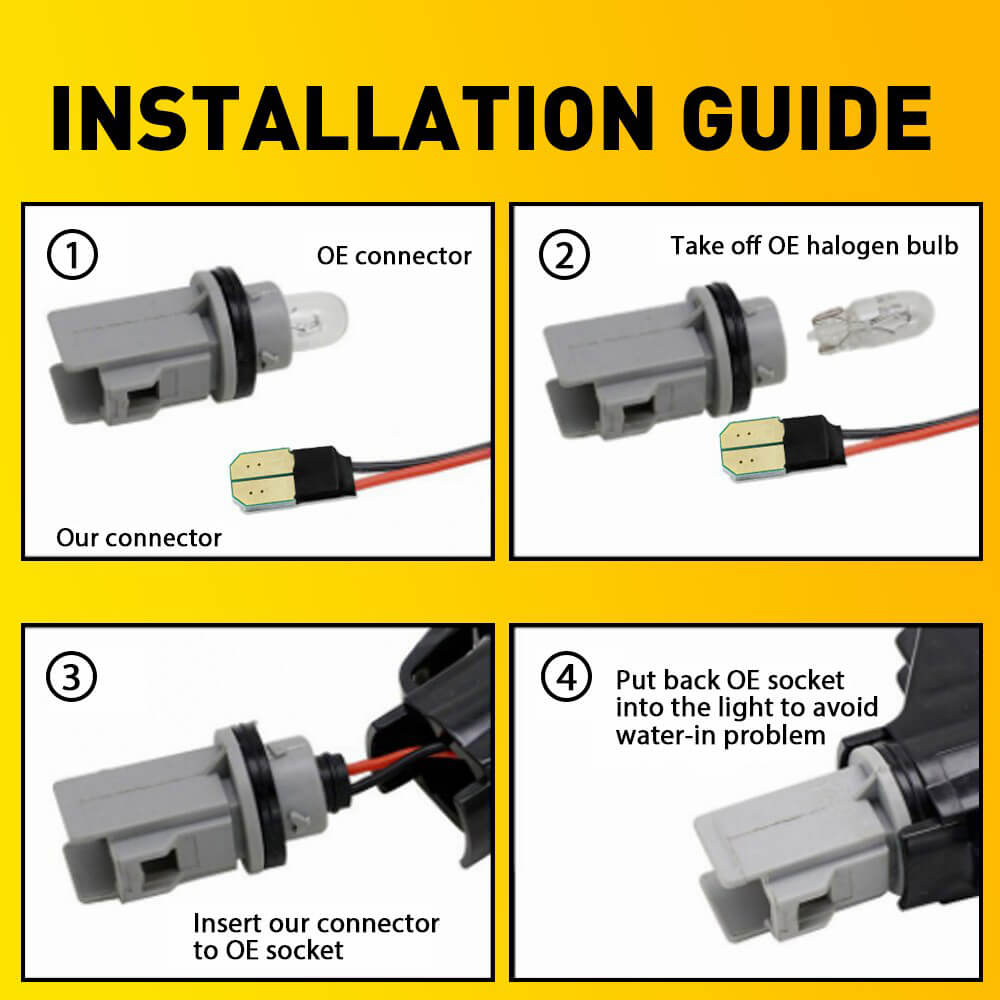 INSTALLATION GUIDE

① OE connector

Our connector

② Take off OE halogen bulb

③

Insert our connector to OE socket

④ Put back OE socket into the light to avoid water-in problem