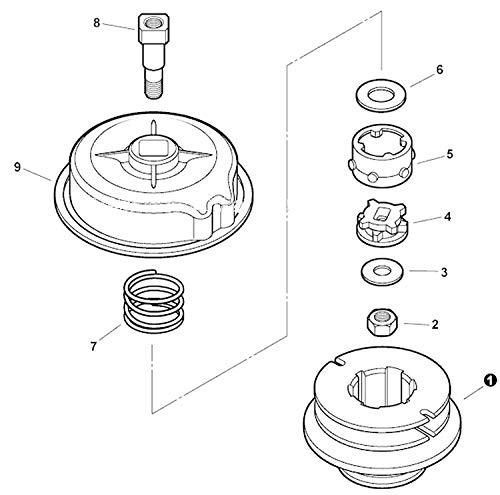 8
6
9
5
4
3
7
2
1