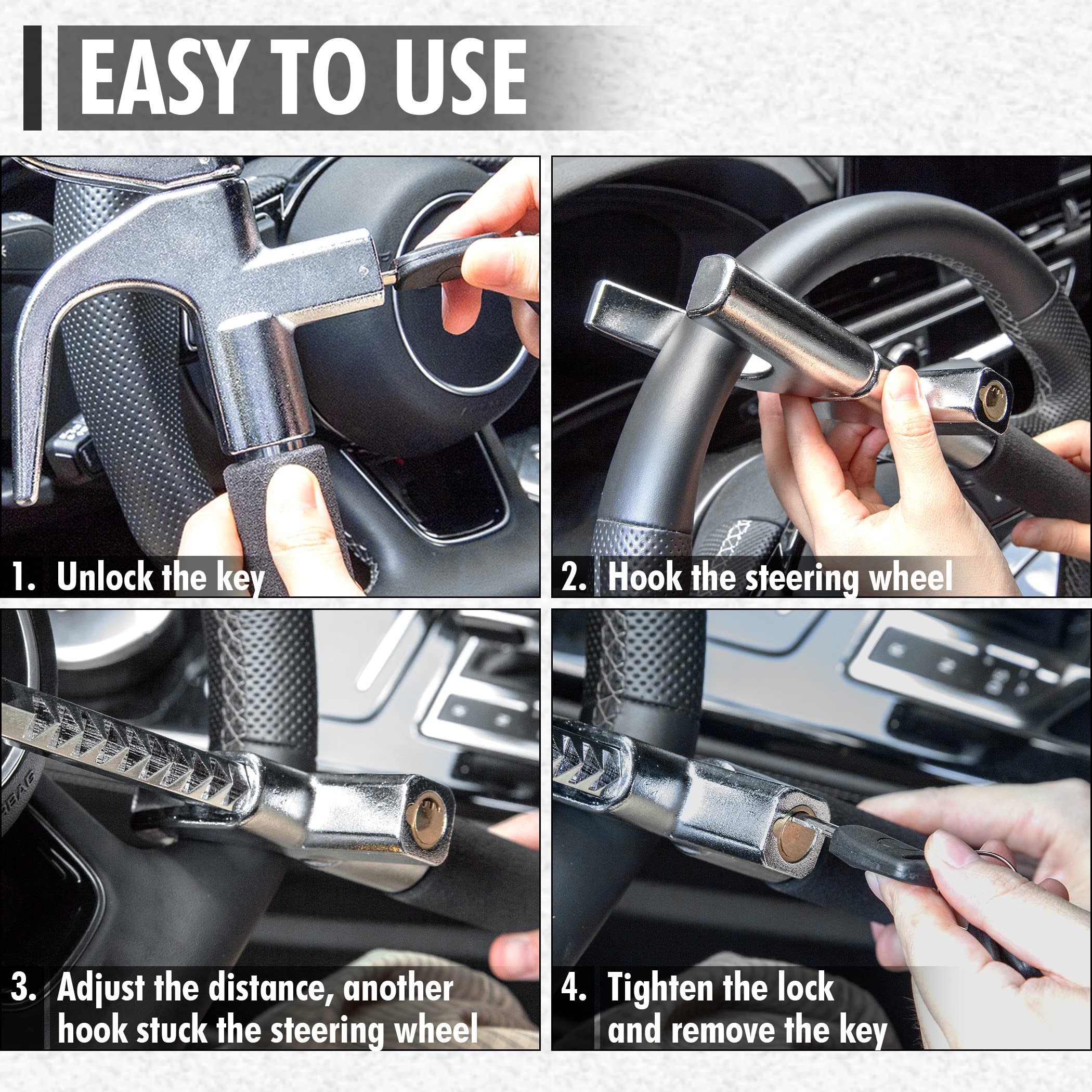 EASY TO USE

1. Unlock the key

2. Hook the steering wheel

3. Adjust the distance, another hook stuck the steering wheel

4. Tighten the lock and remove the key