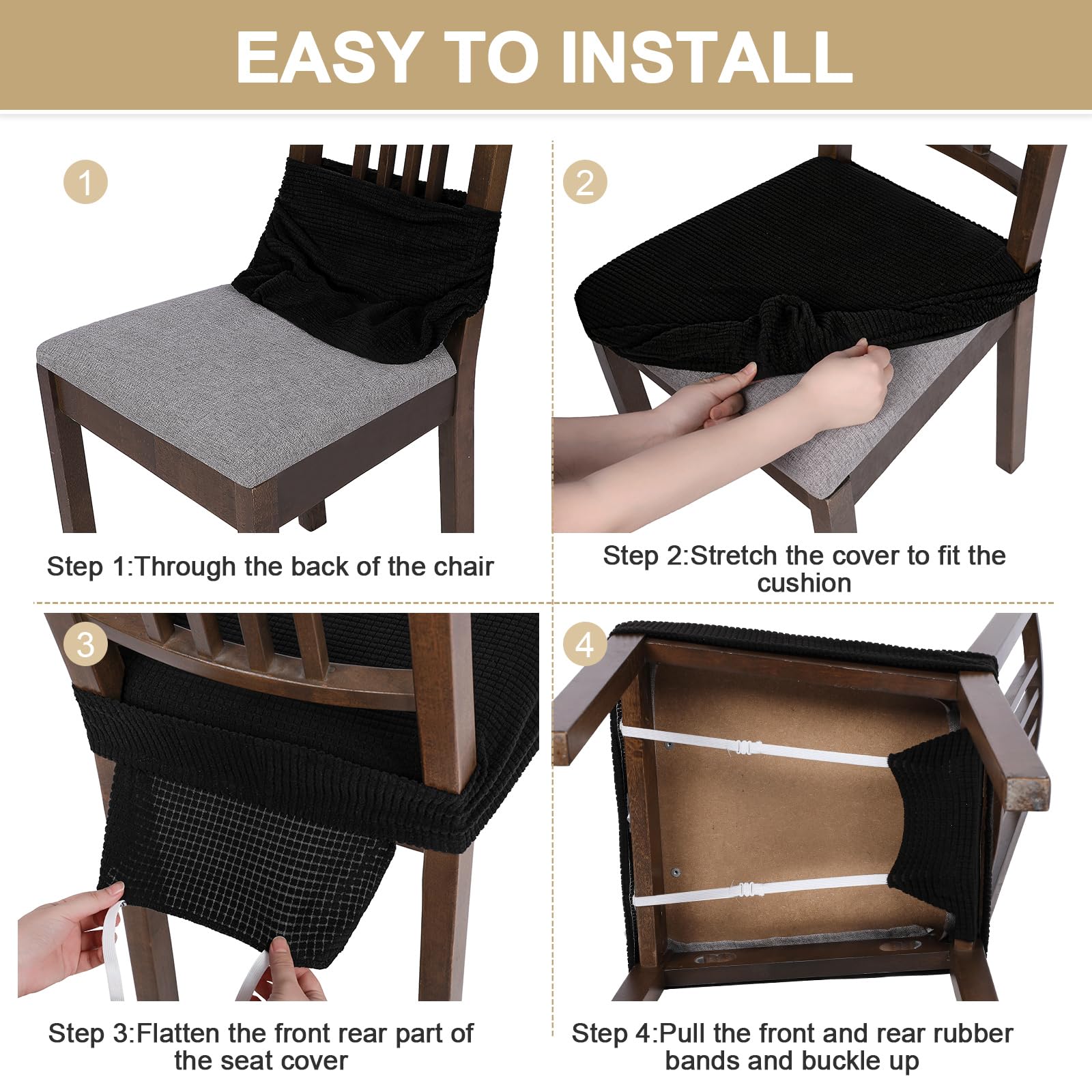 EASY TO INSTALL

1

Step 1:Through the back of the chair

2

Step 2:Stretch the cover to fit the cushion

3

Step 3:Flatten the front rear part of the seat cover

4

Step 4:Pull the front and rear rubber bands and buckle up