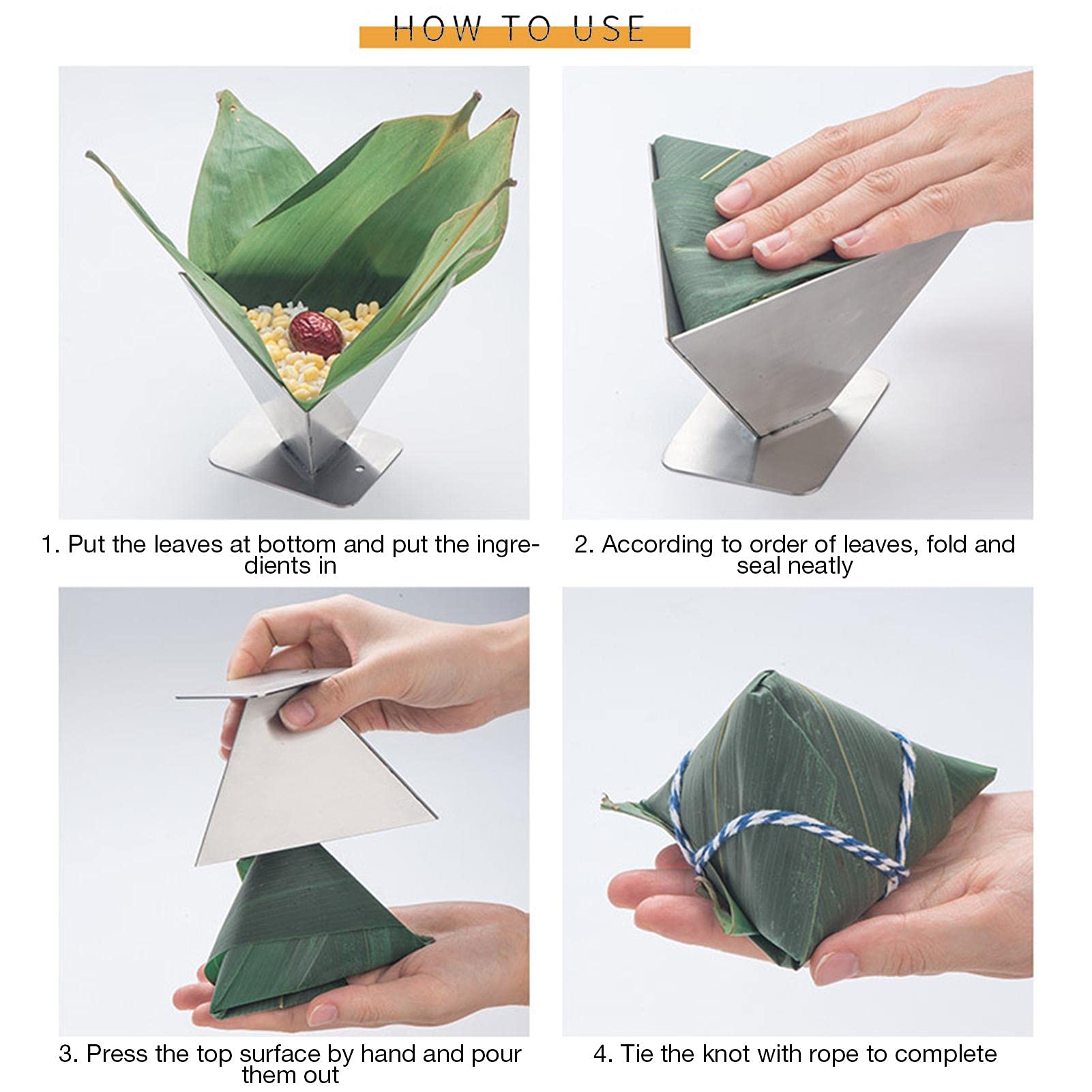 HOW TO USE

1. Put the leaves at bottom and put the ingredients in

2. According to order of leaves, fold and seal neatly

3. Press the top surface by hand and pour them out

4. Tie the knot with rope to complete