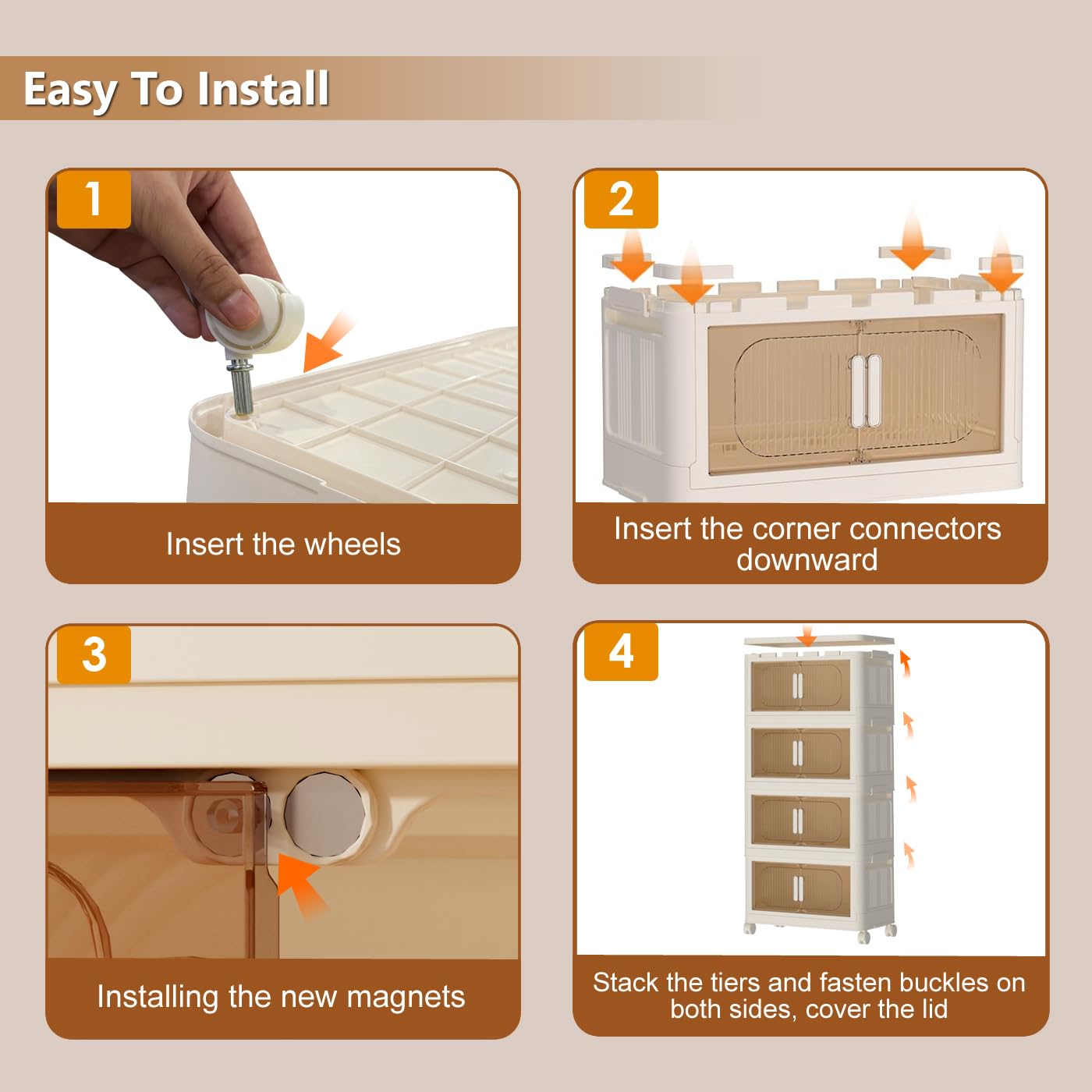 Easy To Install

1

Insert the wheels

2

Insert the corner connectors downward

3

Installing the new magnets

4

Stack the tiers and fasten buckles on both sides, cover the lid