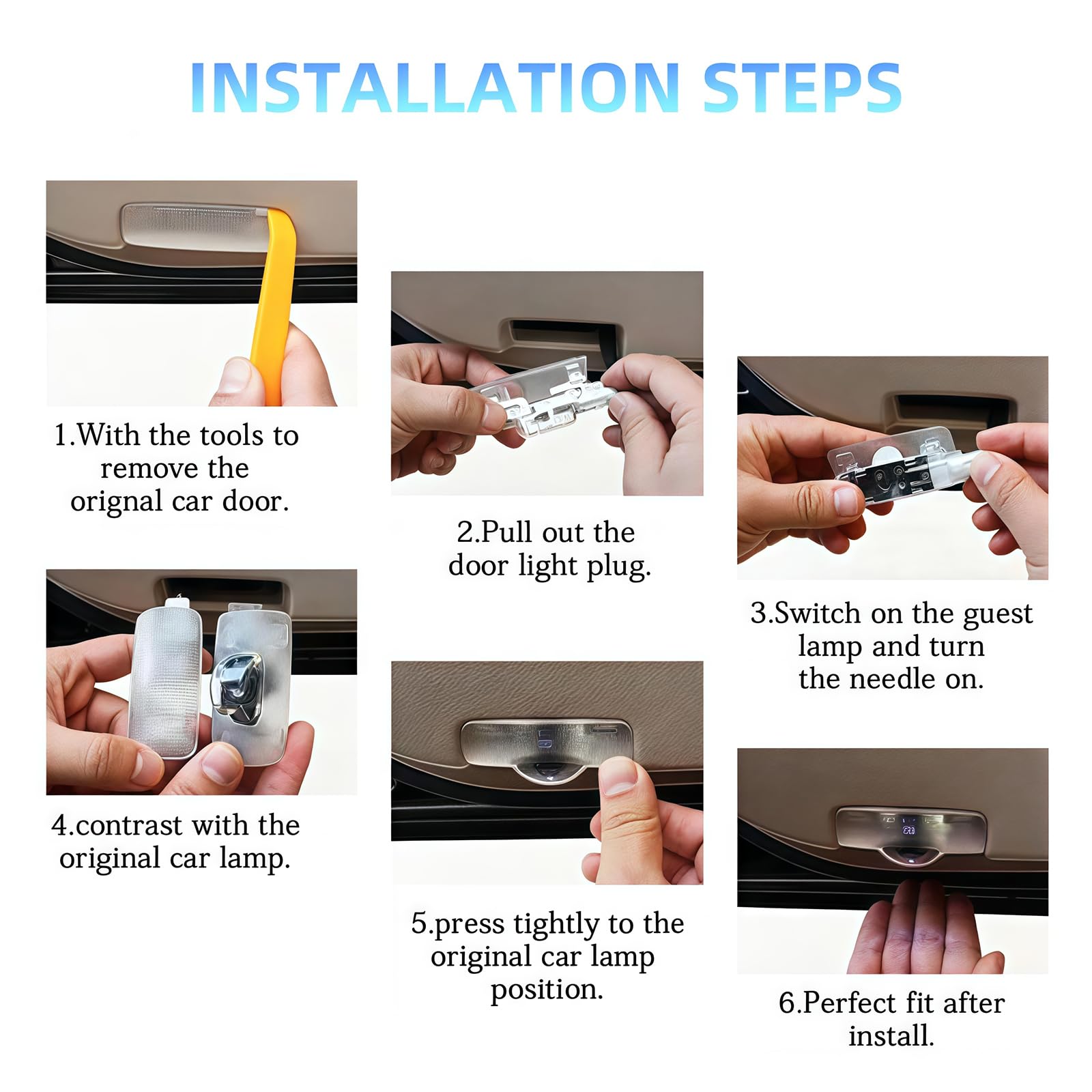 INSTALLATION STEPS

1.With the tools to remove the orignal car door.

2.Pull out the door light plug.

3.Switch on the guest lamp and turn the needle on.

4.contrast with the original car lamp.

5.press tightly to the original car lamp position.

6.Perfect fit after install.