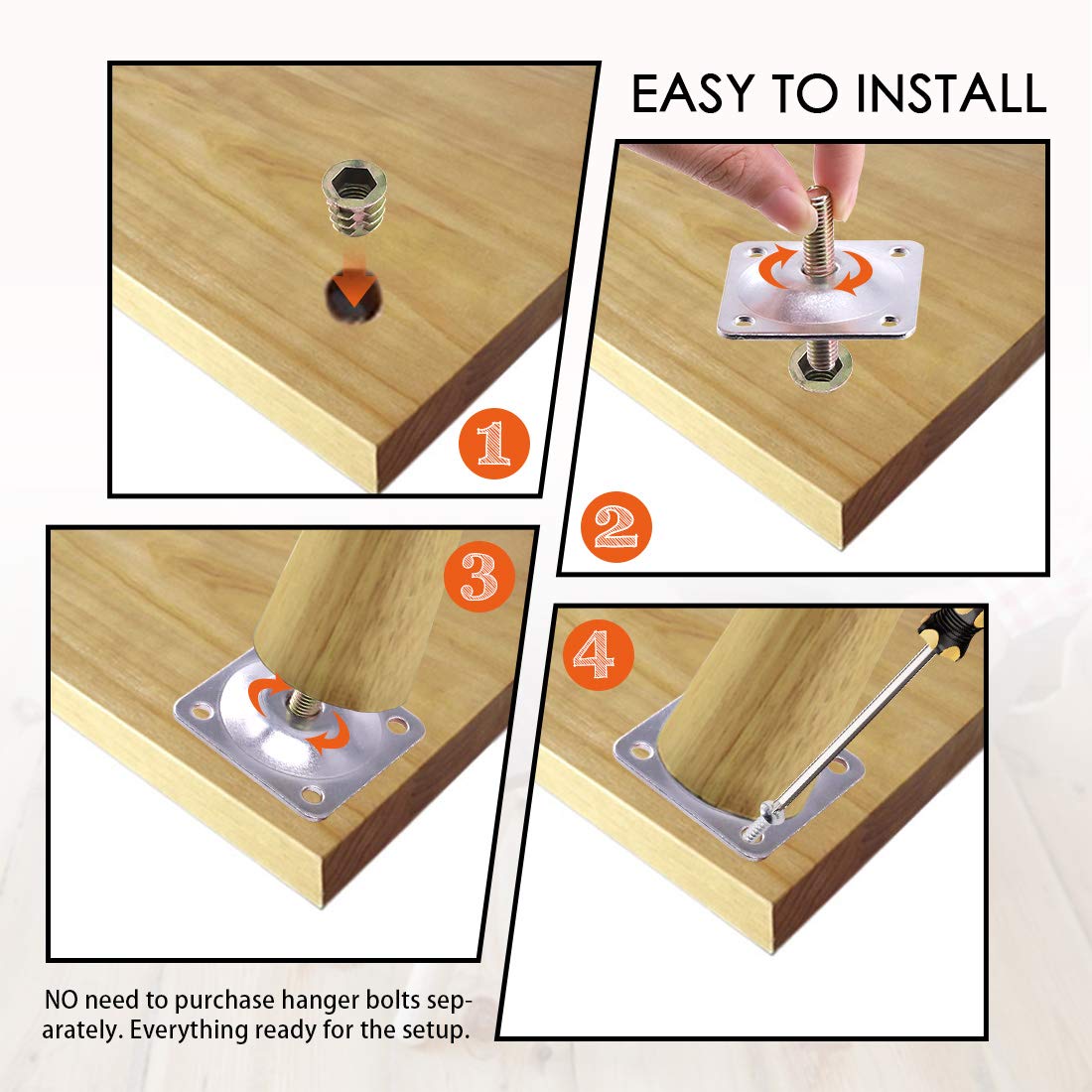 EASY TO INSTALL

1

2

3

4

NO need to purchase hanger bolts separately. Everything ready for the setup.