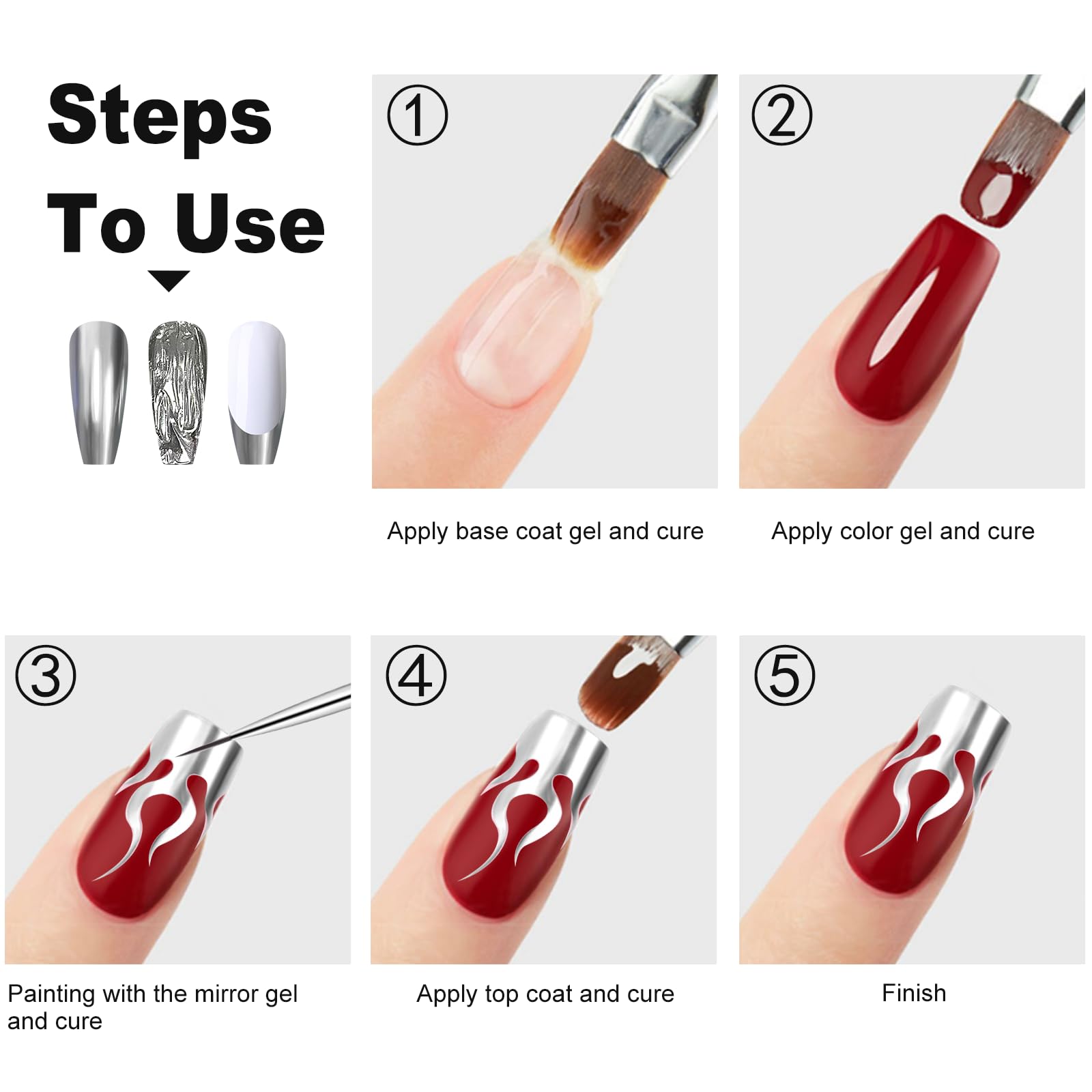 Steps
To Use

①

Apply base coat gel and cure

②

Apply color gel and cure

③

Painting with the mirror gel and cure

④

Apply top coat and cure

⑤

Finish