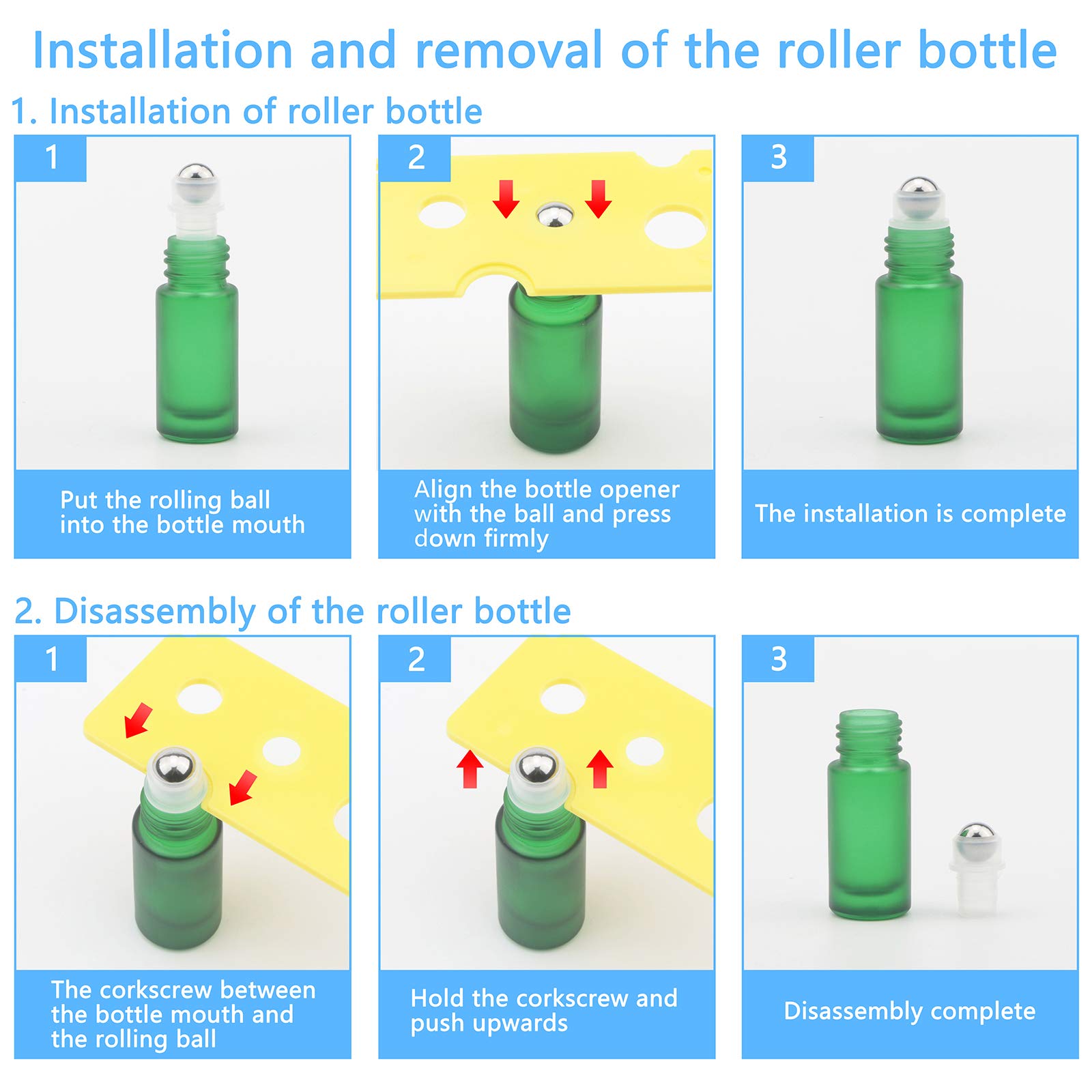 Installation and removal of the roller bottle

1. Installation of roller bottle

1

Put the rolling ball into the bottle mouth

2

Align the bottle opener with the ball and press down firmly

3

The installation is complete

2. Disassembly of the roller bottle

1

The corkscrew between the bottle mouth and the rolling ball

2

Hold the corkscrew and push upwards

3

Disassembly complete