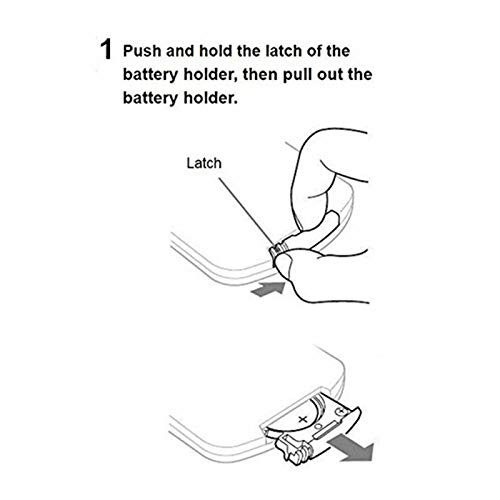 1 Push and hold the latch of the battery holder, then pull out the battery holder.

Latch

+