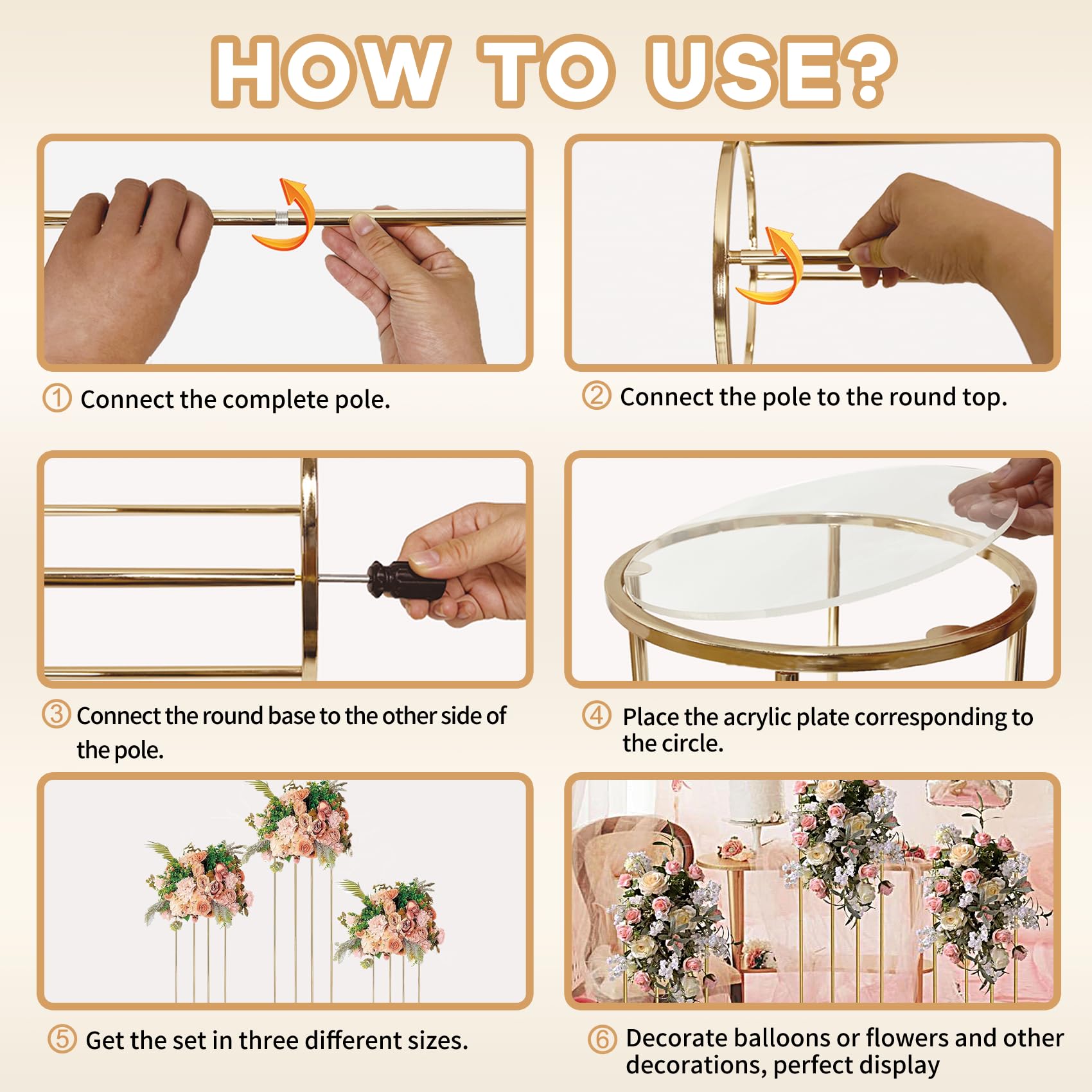 HOW TO USE?

① Connect the complete pole.

② Connect the pole to the round top.

③ Connect the round base to the other side of the pole.

④ Place the acrylic plate corresponding to the circle.

⑤ Get the set in three different sizes.

⑥ Decorate balloons or flowers and other decorations, perfect display