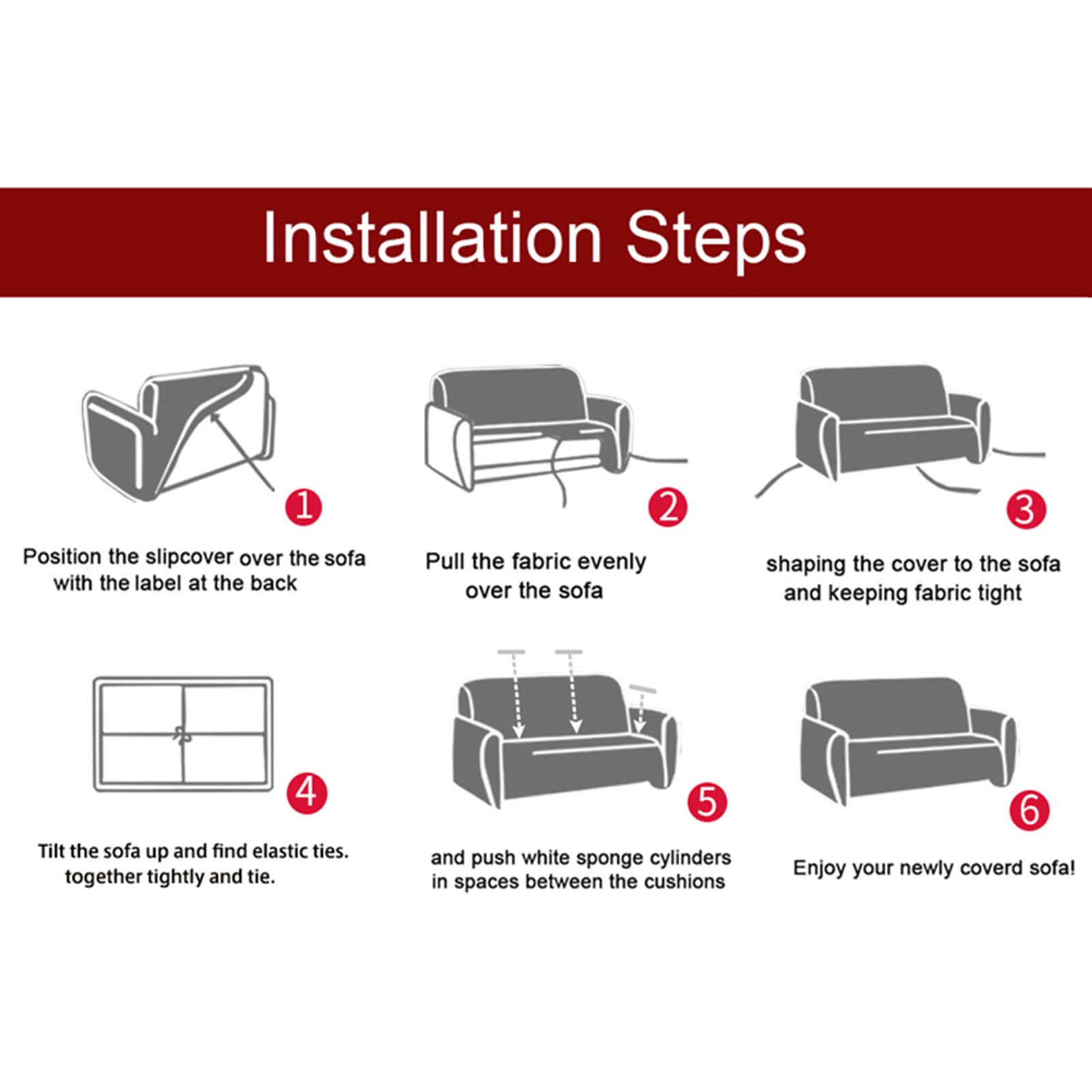 Installation Steps

1

Position the slipcover over the sofa with the label at the back

2

Pull the fabric evenly over the sofa

3

shaping the cover to the sofa and keeping fabric tight

4

Tilt the sofa up and find elastic ties. together tightly and tie.

5

and push white sponge cylinders in spaces between the cushions

6

Enjoy your newly coverd sofa!