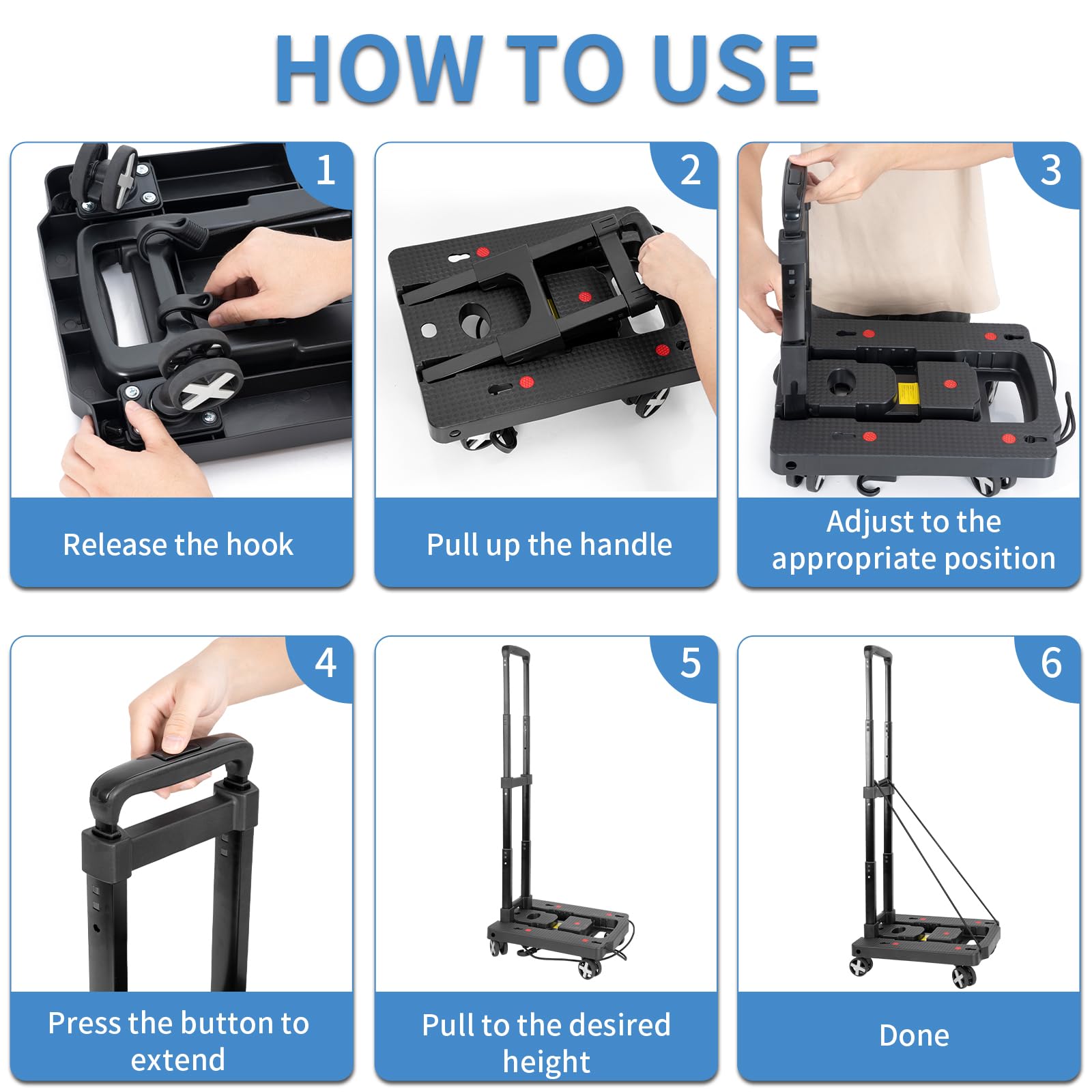 HOW TO USE

1

Release the hook

2

Pull up the handle

3

Adjust to the appropriate position

4

Press the button to extend

5

Pull to the desired height

6

Done