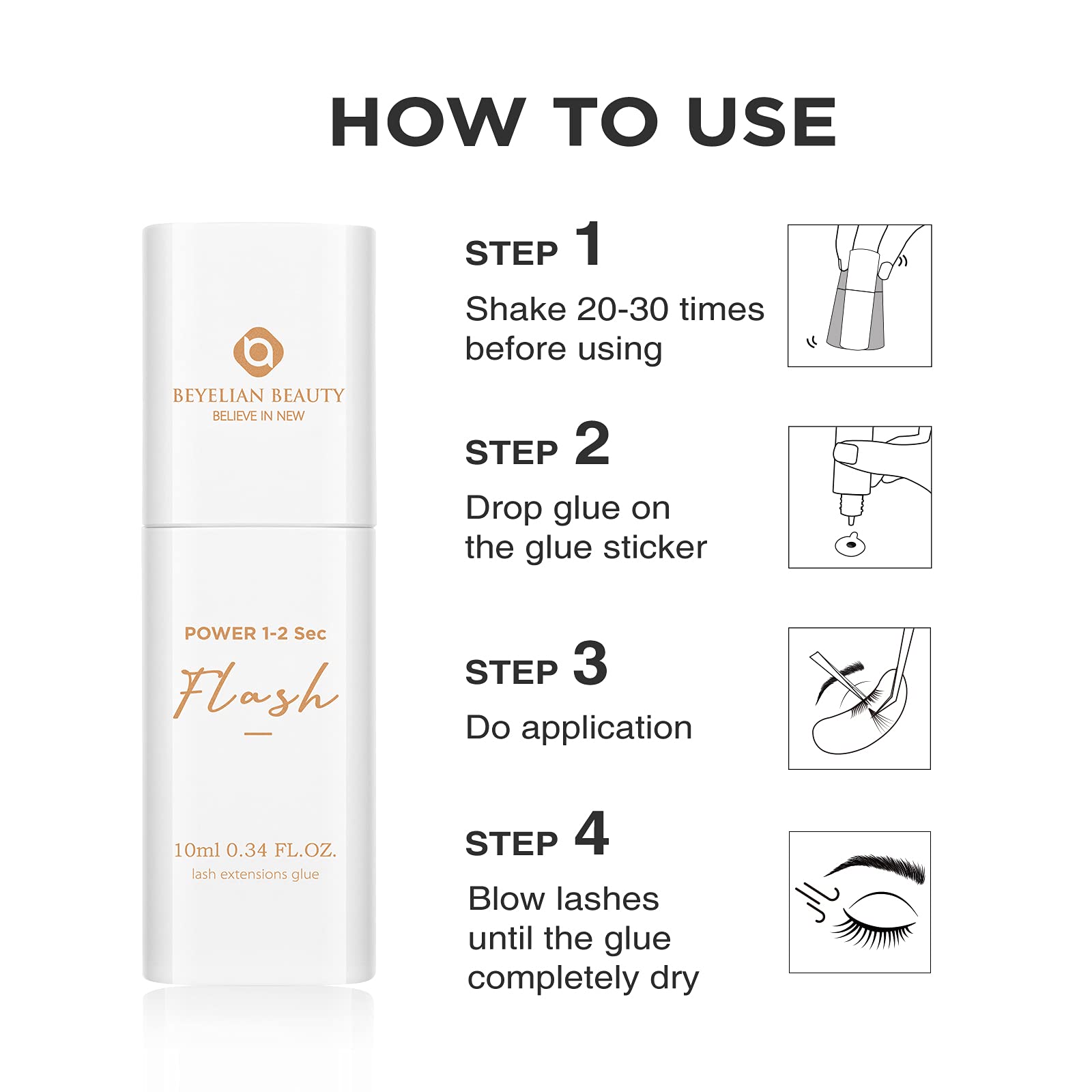 HOW TO USE

BEYELIAN BEAUTY
BELIEVE IN NEW

POWER 1-2 Sec
Flash

10ml 0.34 FL.OZ.
lash extensions glue

STEP 1
Shake 20-30 times before using

STEP 2
Drop glue on the glue sticker

STEP 3
Do application

STEP 4
Blow lashes until the glue completely dry