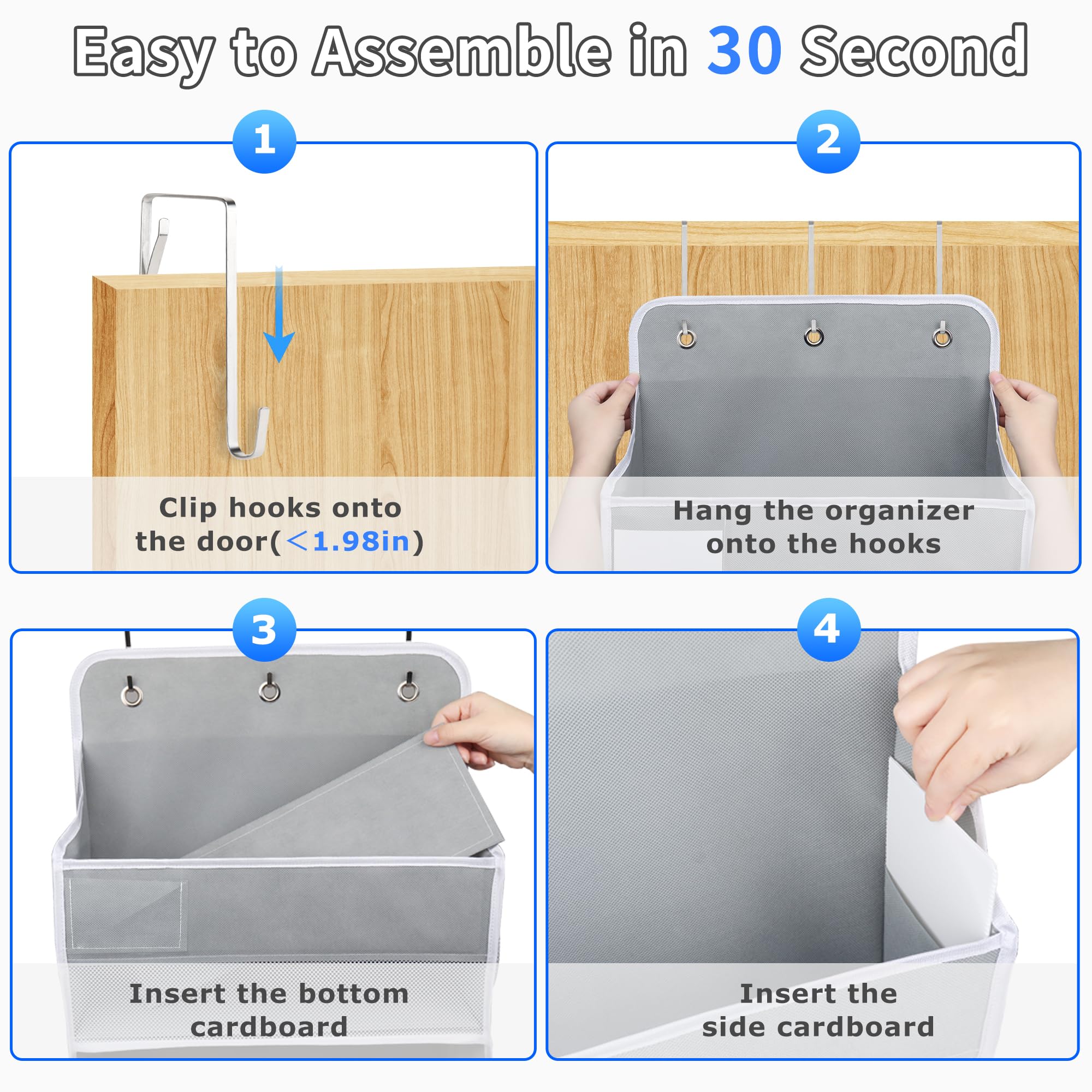 Easy to Assemble in 30 Second

1

Clip hooks onto the door(＜1.98in)

2

Hang the organizer onto the hooks

3

Insert the bottom cardboard

4

Insert the side cardboard