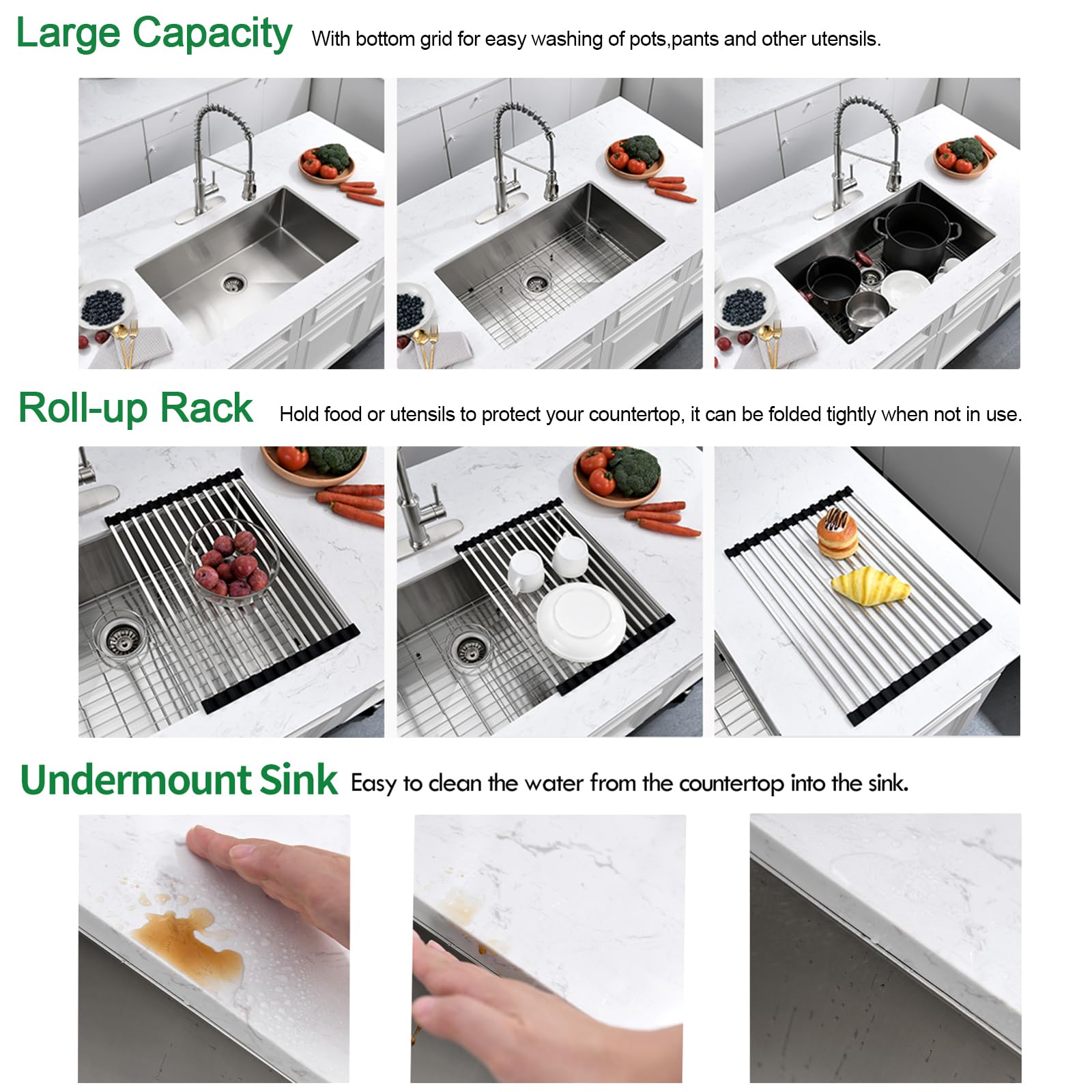 Large Capacity With bottom grid for easy washing of pots,pants and other utensils.

Roll-up Rack Hold food or utensils to protect your countertop, it can be folded tightly when not in use.

Undermount Sink Easy to clean the water from the countertop into the sink.