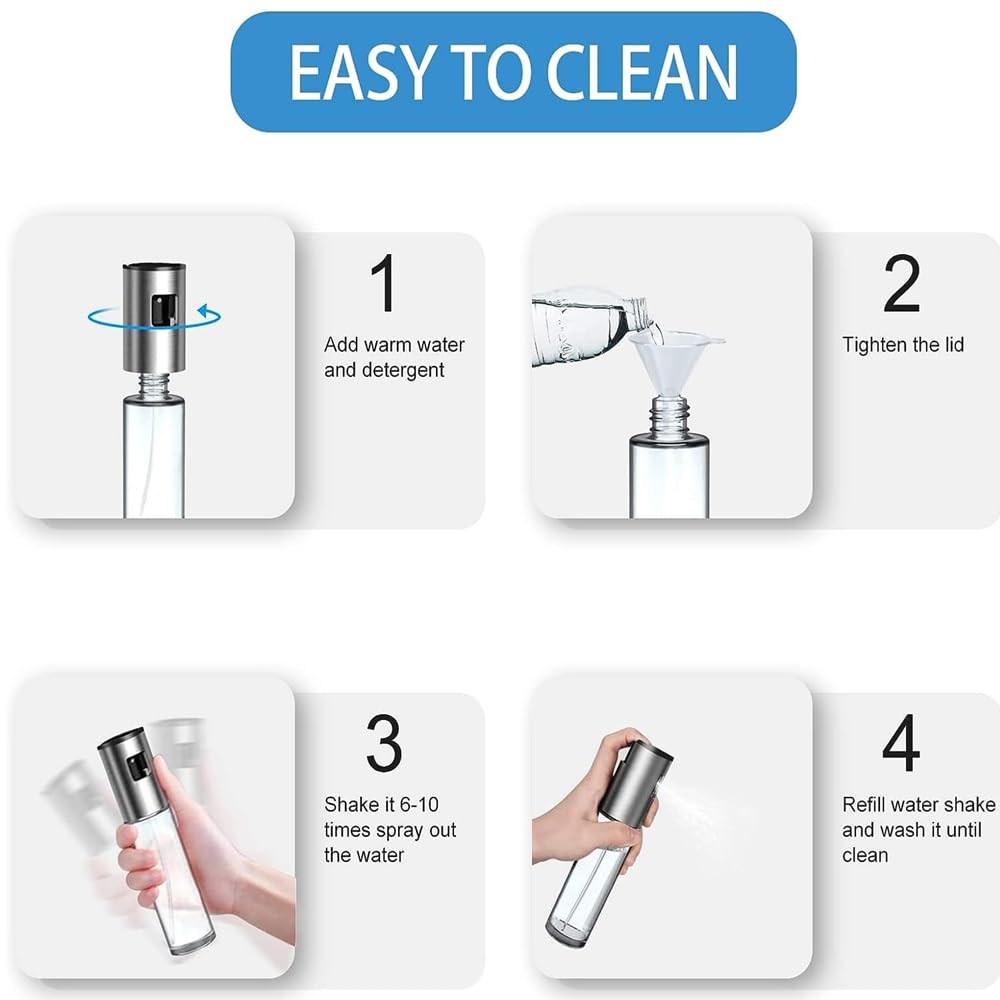 EASY TO CLEAN

1
Add warm water and detergent

2
Tighten the lid

3
Shake it 6-10 times spray out the water

4
Refill water shake and wash it until clean