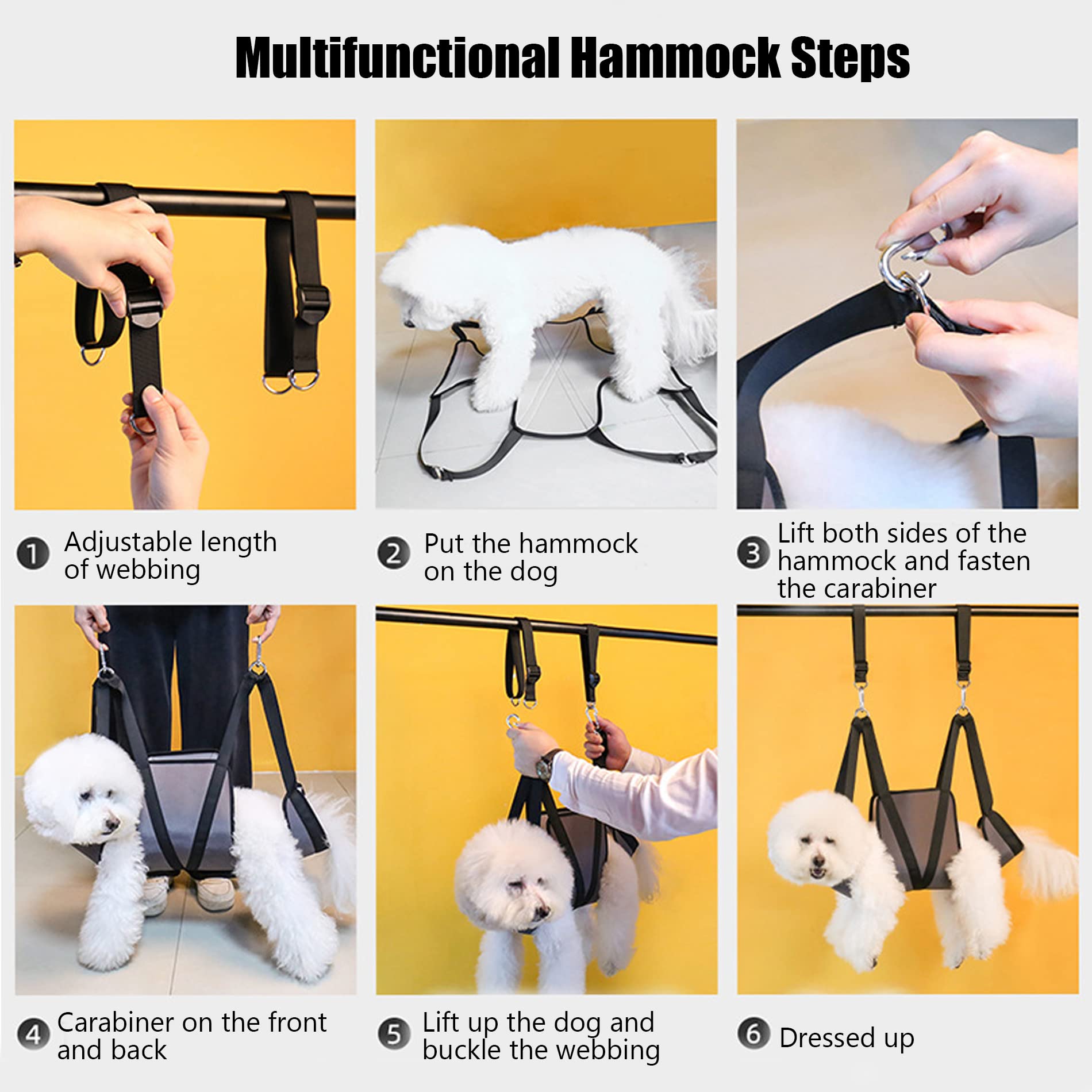 Multifunctional Hammock Steps

1 Adjustable length of webbing

2 Put the hammock on the dog

3 Lift both sides of the hammock and fasten the carabiner

4 Carabiner on the front and back

5 Lift up the dog and buckle the webbing

6 Dressed up