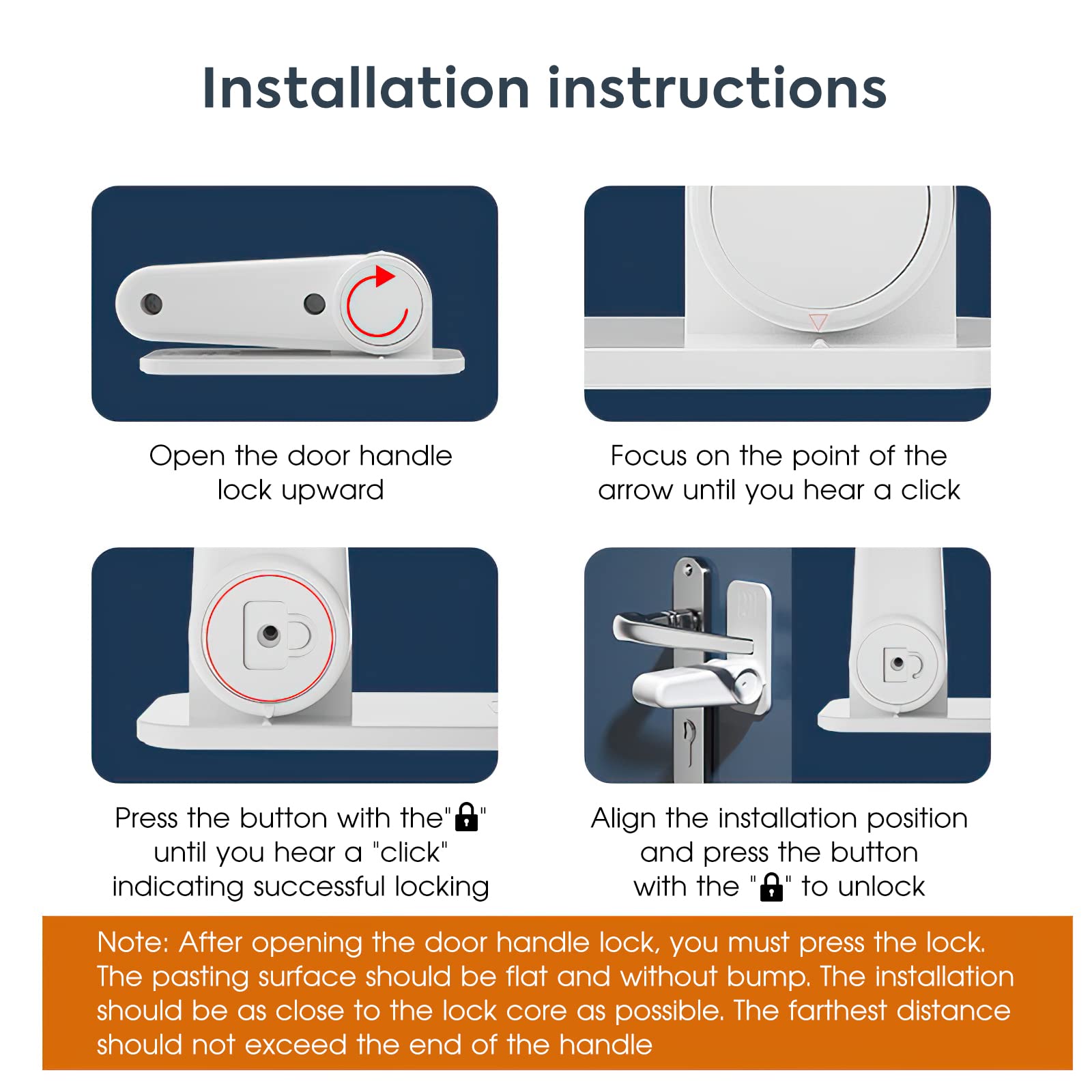 Installation instructions

Open the door handle lock upward

Focus on the point of the arrow until you hear a click

Press the button with the"🔒" until you hear a "click" indicating successful locking

Align the installation position and press the button with the "🔒" to unlock

Note: After opening the door handle lock, you must press the lock. The pasting surface should be flat and without bump. The installation should be as close to the lock core as possible. The farthest distance should not exceed the end of the handle