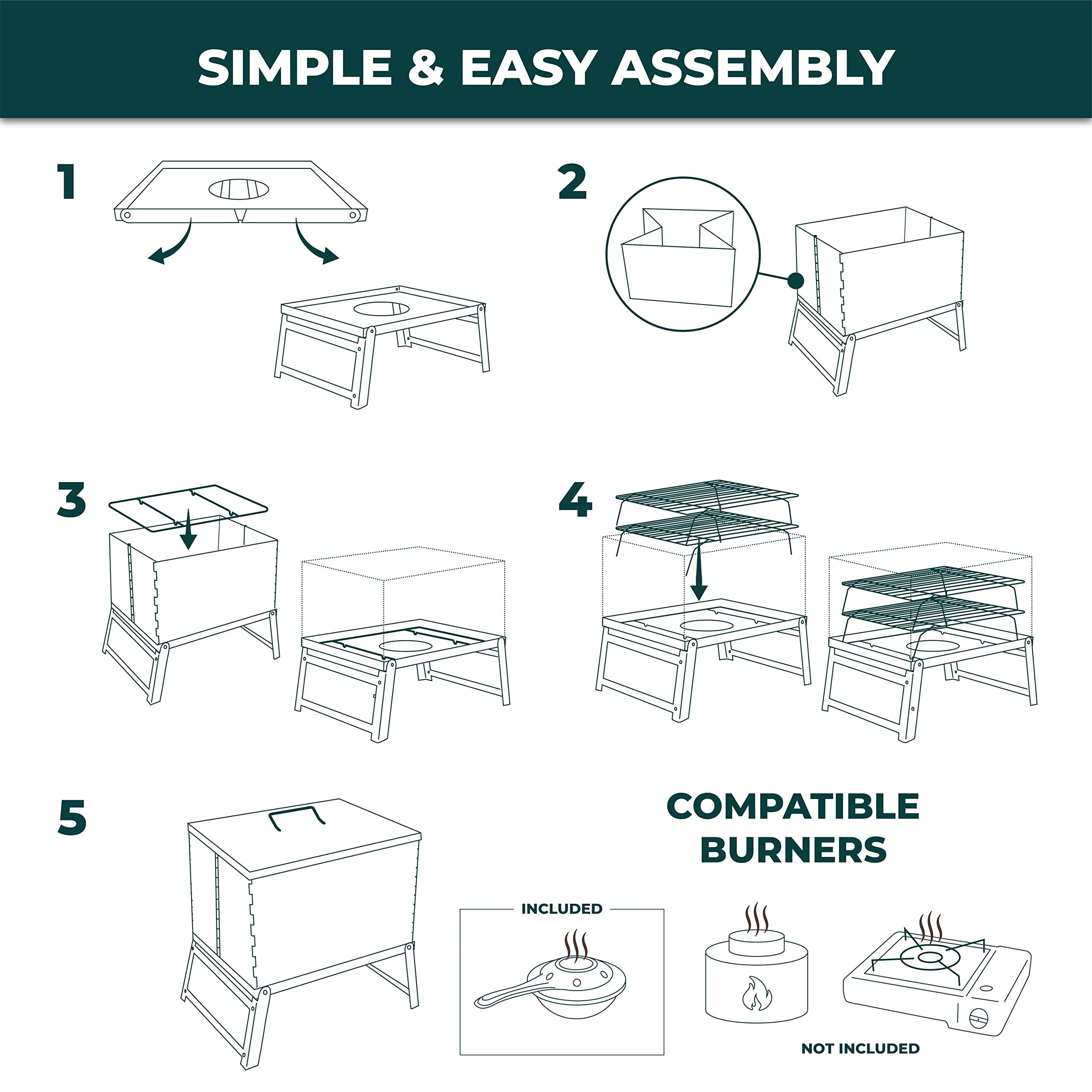 SIMPLE & EASY ASSEMBLY

1

2

3

4

5

COMPATIBLE BURNERS

INCLUDED

NOT INCLUDED