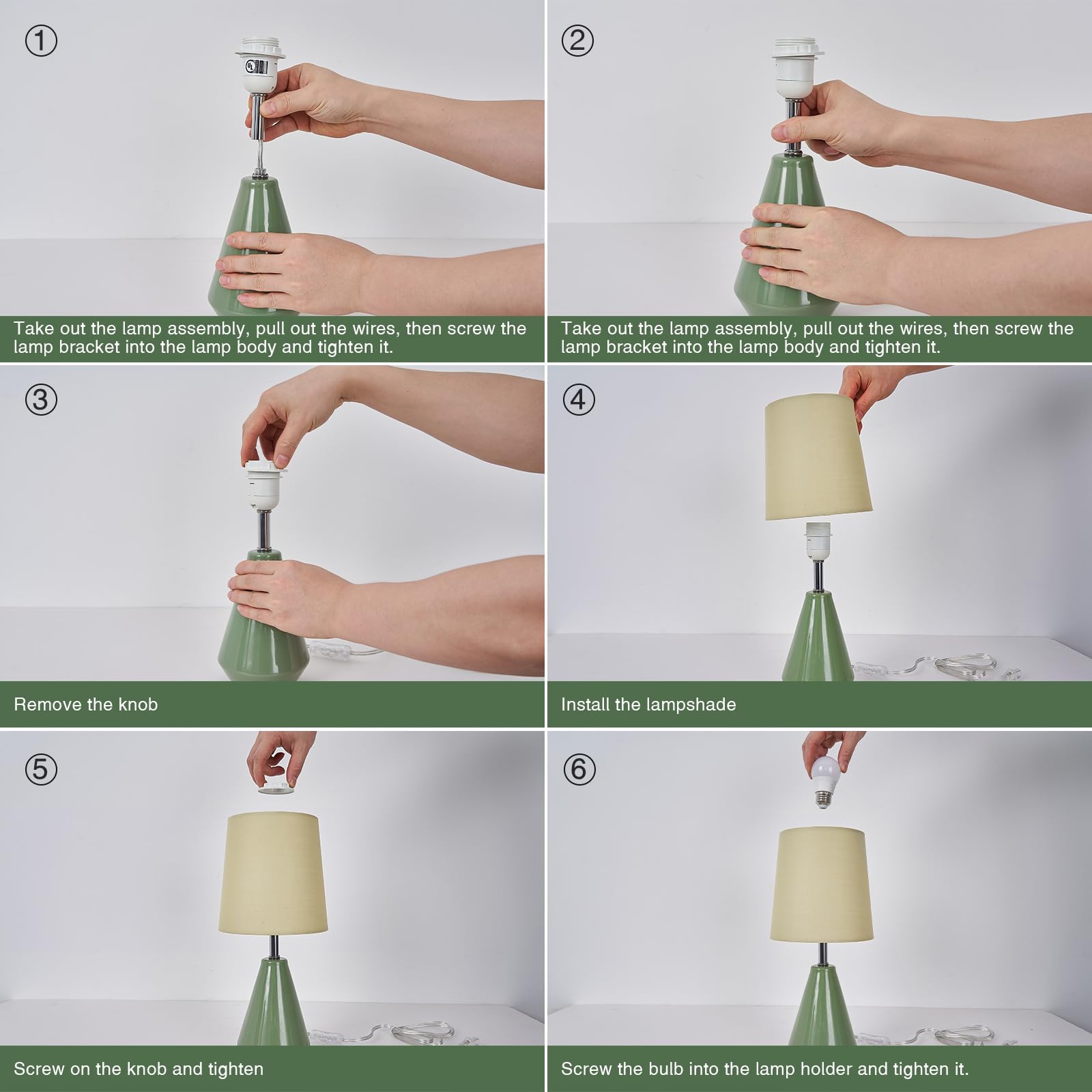 ①

Take out the lamp assembly, pull out the wires, then screw the lamp bracket into the lamp body and tighten it.

②

Take out the lamp assembly, pull out the wires, then screw the lamp bracket into the lamp body and tighten it.

③

Remove the knob

④

Install the lampshade

⑤

Screw on the knob and tighten

⑥

Screw the bulb into the lamp holder and tighten it.