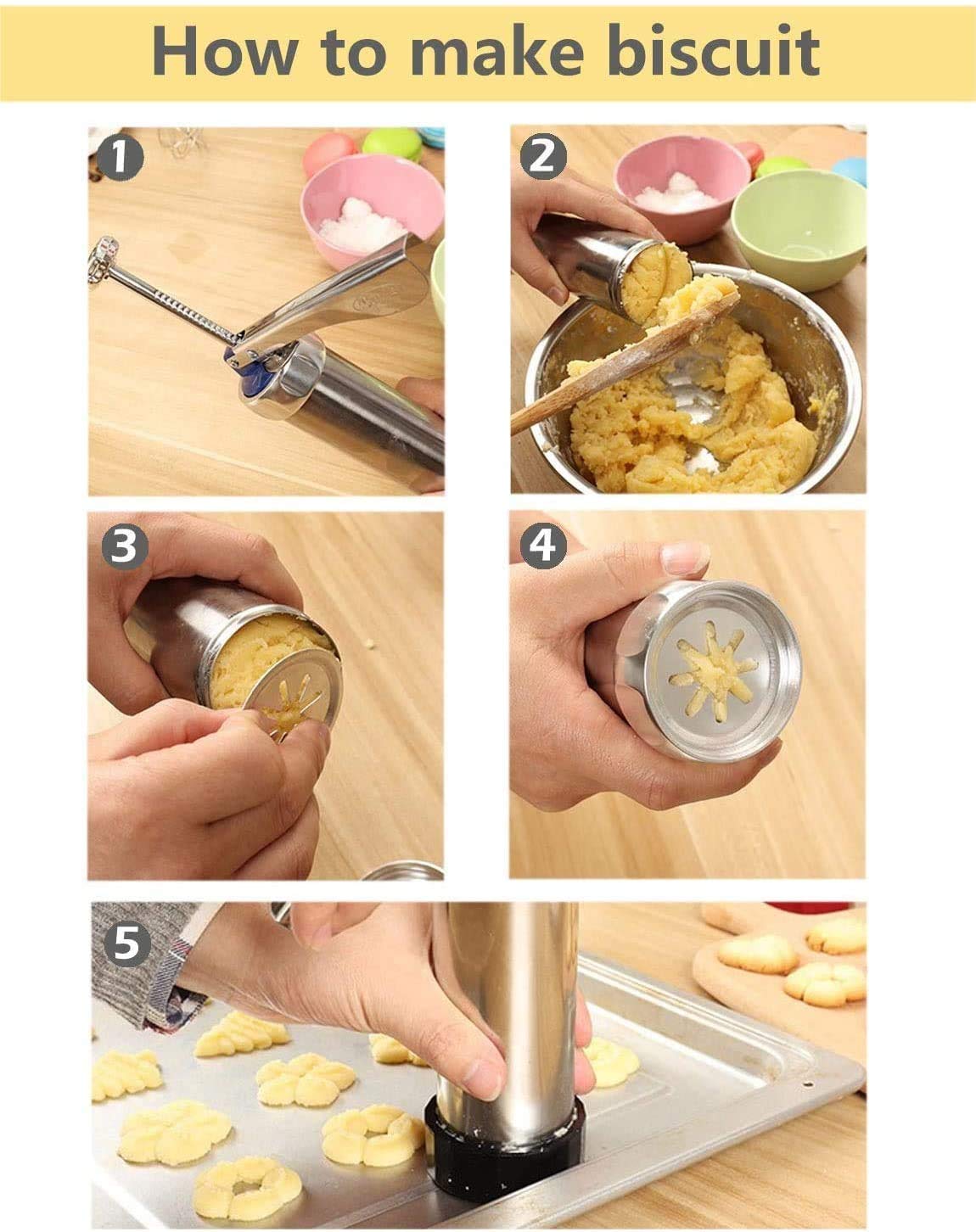 How to make biscuit

1

2

3

4

5