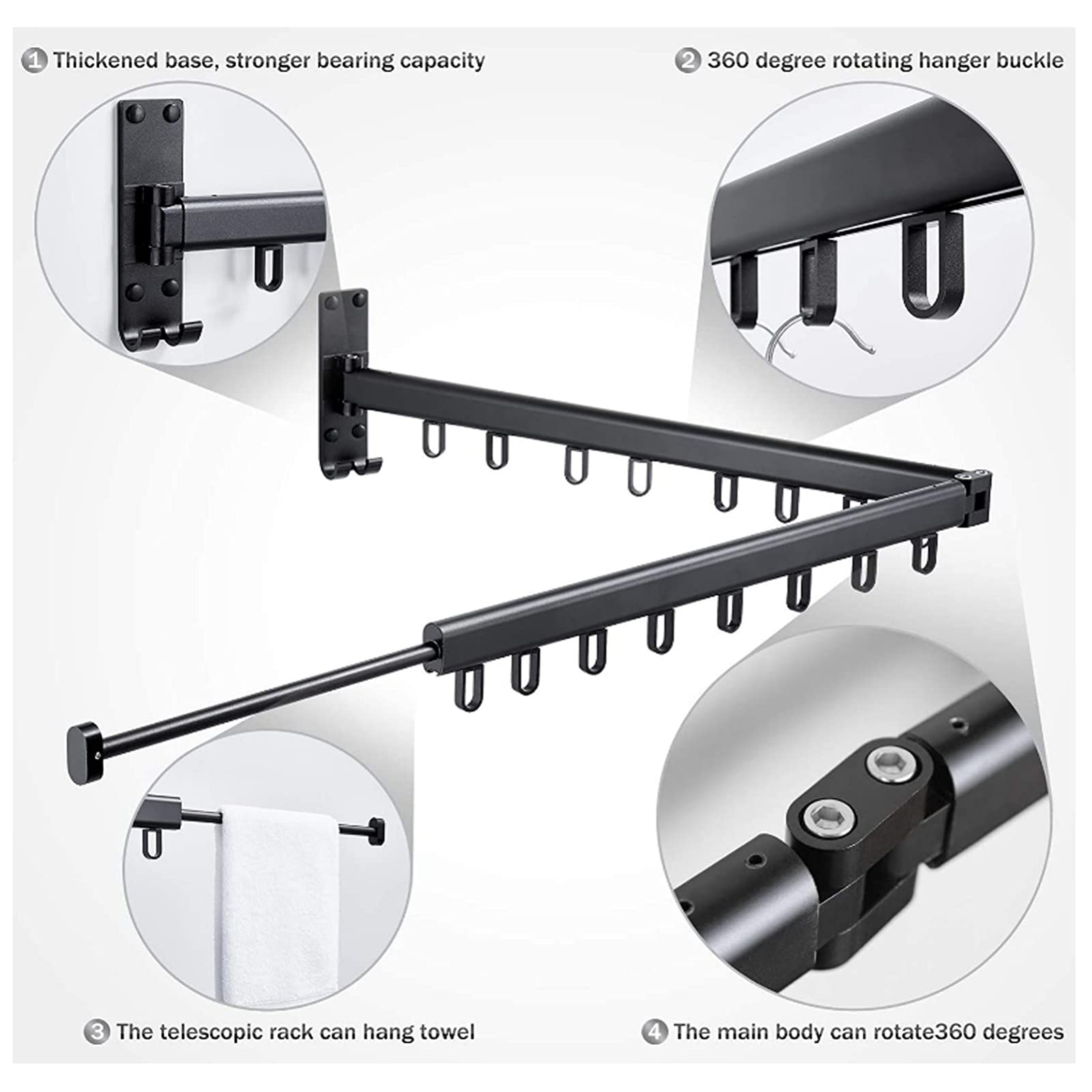 1 Thickened base, stronger bearing capacity

2 360 degree rotating hanger buckle

3 The telescopic rack can hang towel

4 The main body can rotate360 degrees