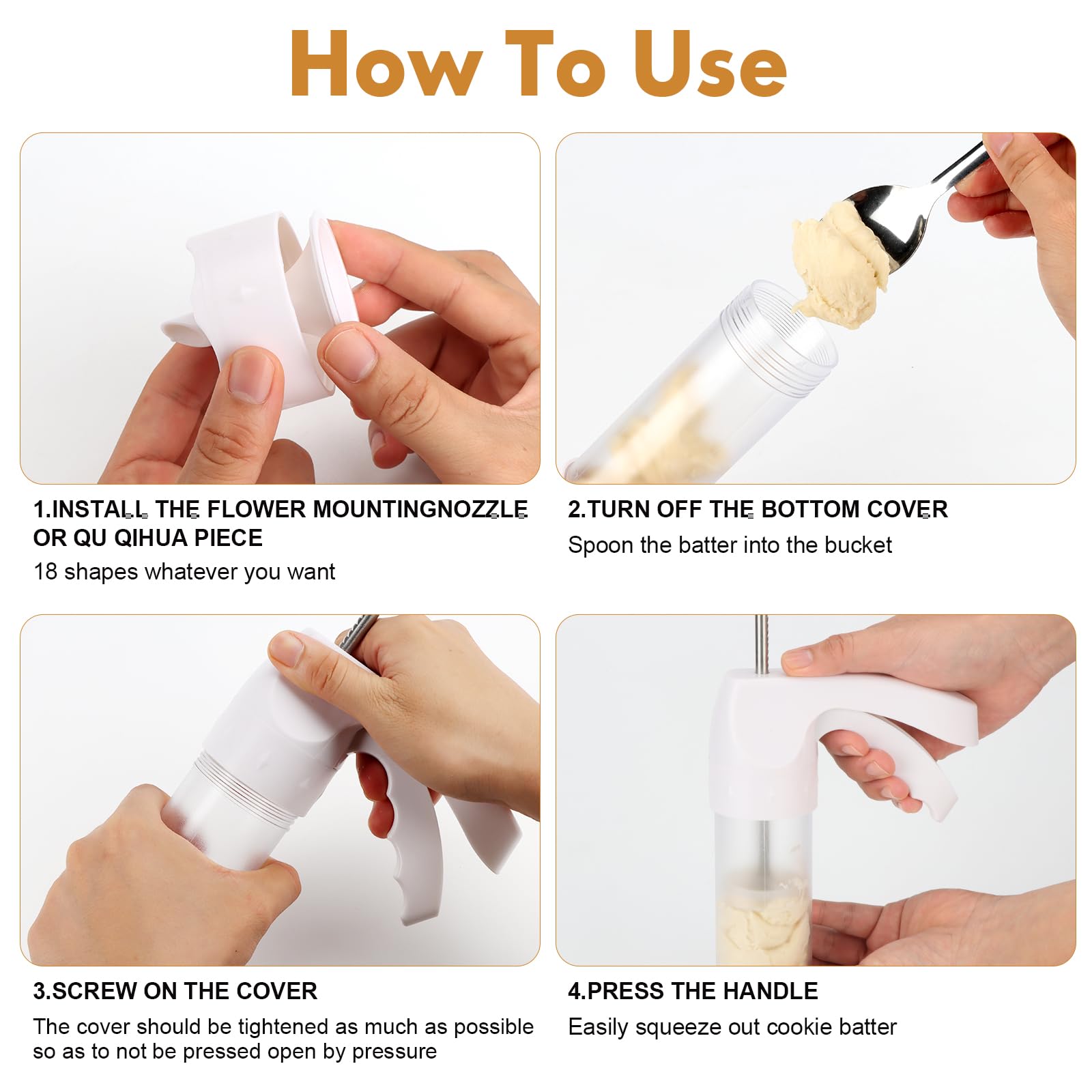 How To Use

1.INSTALL THE FLOWER MOUNTINGNOZZLE OR QU QIHUA PIECE
18 shapes whatever you want

2.TURN OFF THE BOTTOM COVER
Spoon the batter into the bucket

3.SCREW ON THE COVER
The cover should be tightened as much as possible so as to not be pressed open by pressure

4.PRESS THE HANDLE
Easily squeeze out cookie batter