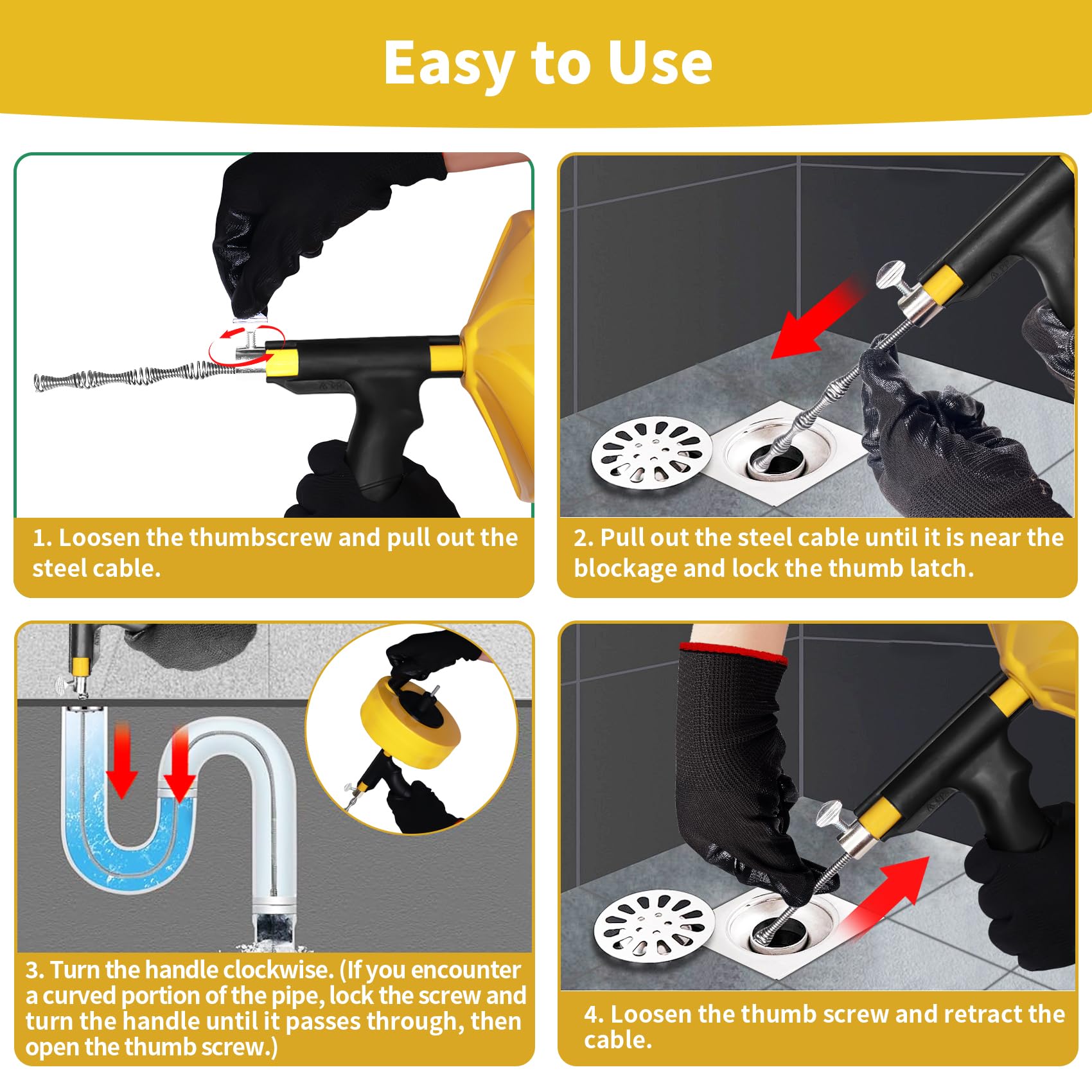 Easy to Use

1. Loosen the thumbscrew and pull out the steel cable.

2. Pull out the steel cable until it is near the blockage and lock the thumb latch.

3. Turn the handle clockwise. (If you encounter a curved portion of the pipe, lock the screw and turn the handle until it passes through, then open the thumb screw.)

4. Loosen the thumb screw and retract the cable.