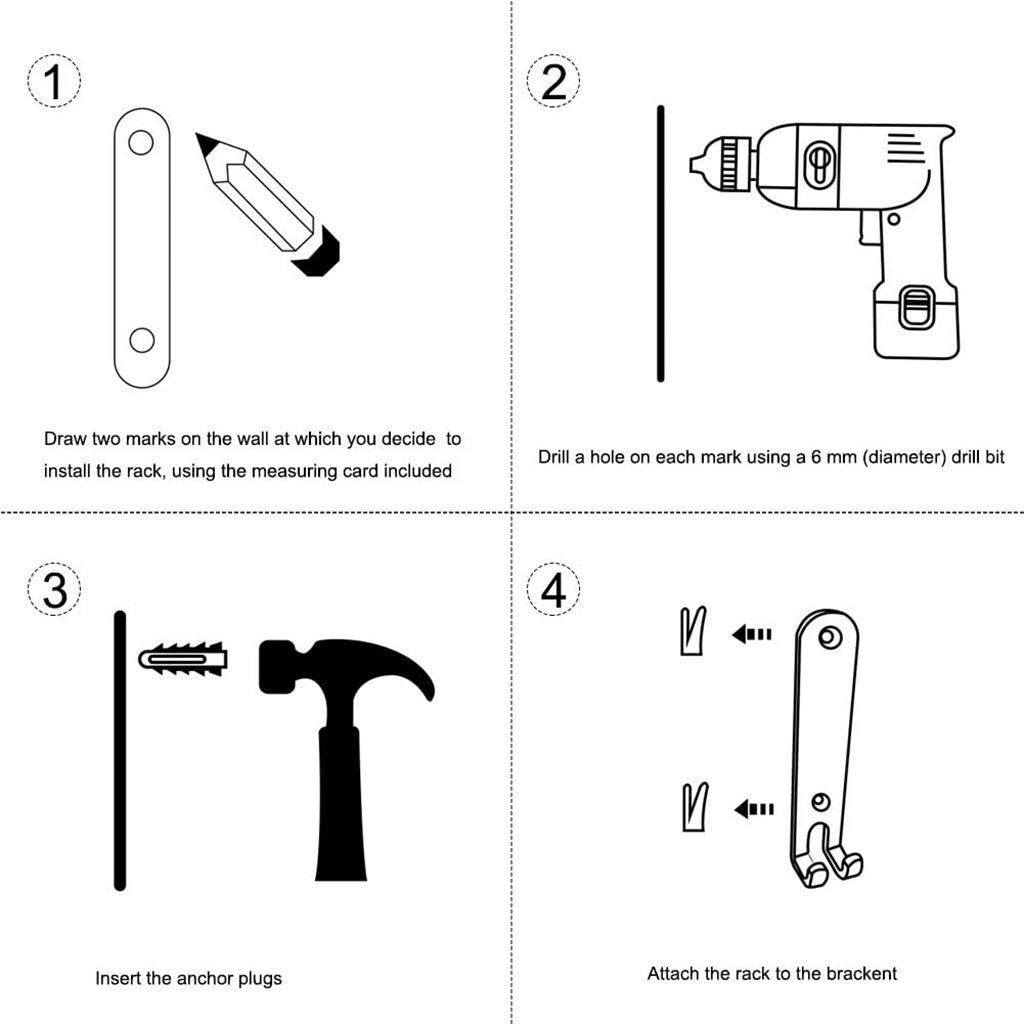 1

Draw two marks on the wall at which you decide to install the rack, using the measuring card included

2

Drill a hole on each mark using a 6 mm (diameter) drill bit

3

Insert the anchor plugs

4

Attach the rack to the brackent