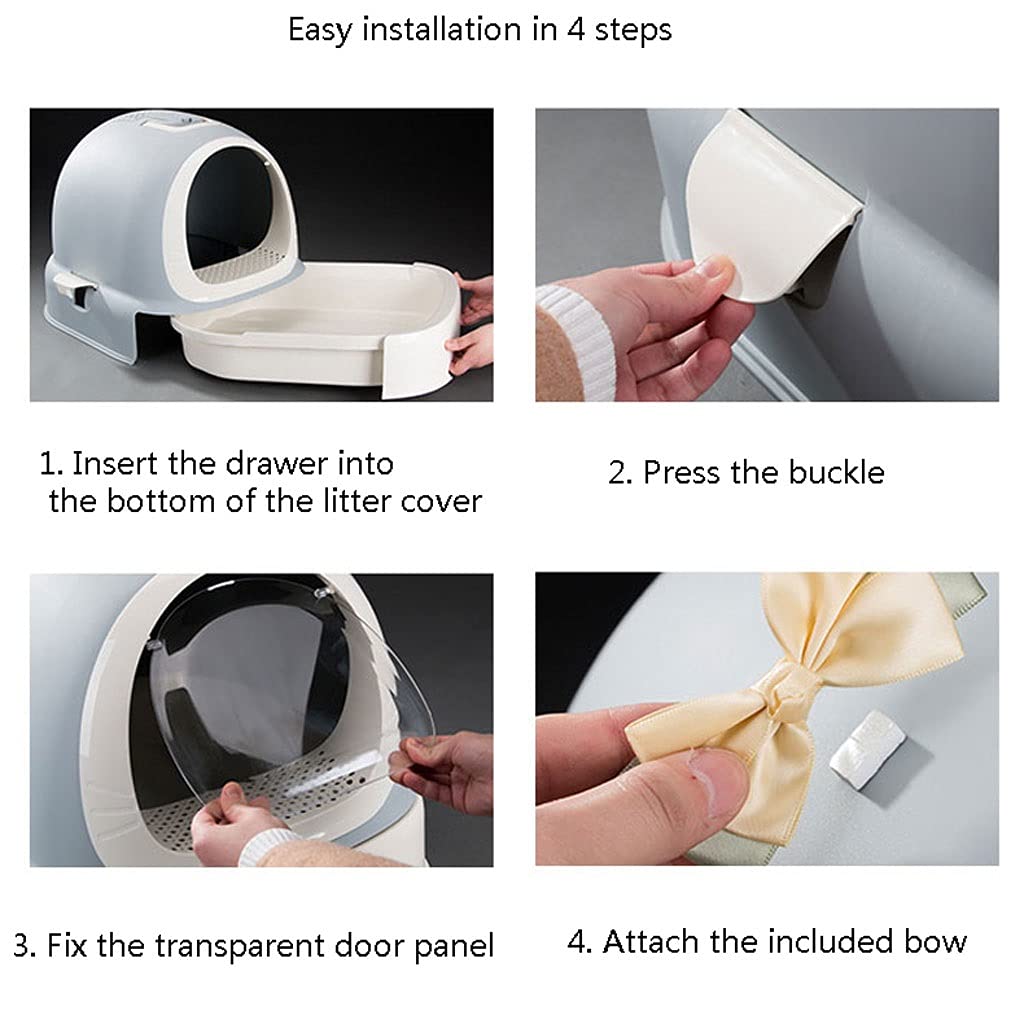 Easy installation in 4 steps

1. Insert the drawer into the bottom of the litter cover

2. Press the buckle

3. Fix the transparent door panel

4. Attach the included bow