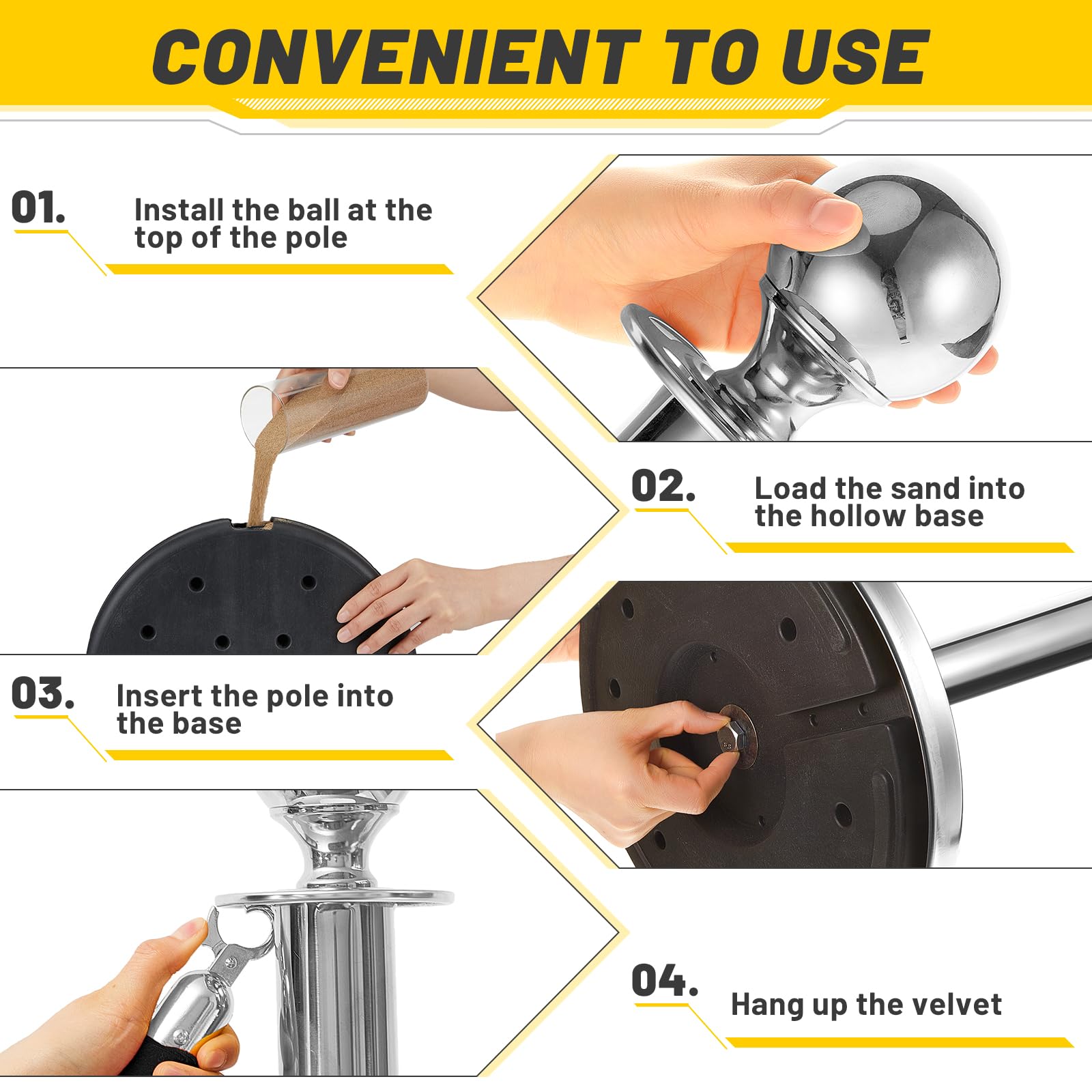 CONVENIENT TO USE

01.

Install the ball at the top of the pole

02.

Load the sand into the hollow base

03.

Insert the pole into the base

04.

Hang up the velvet