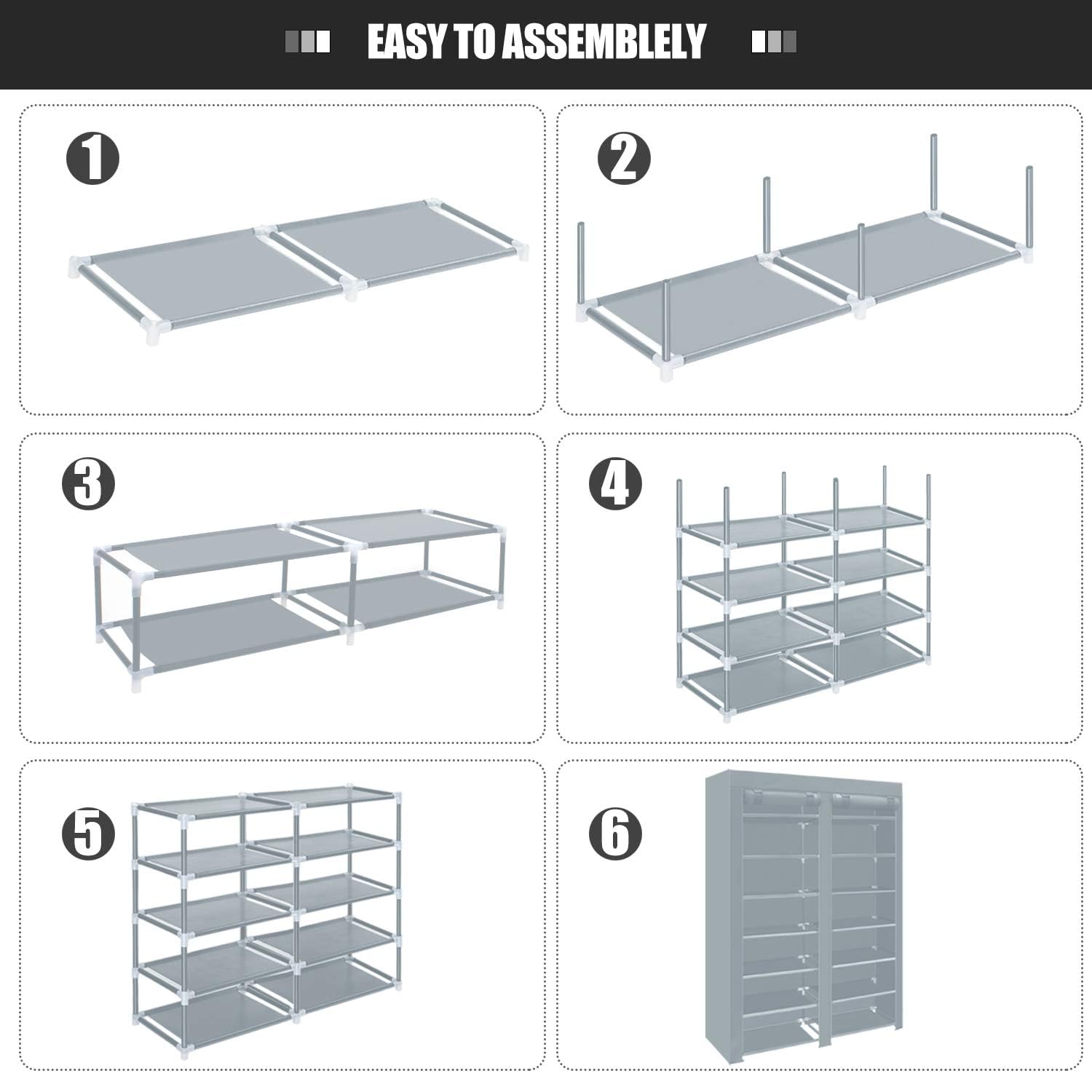 EASY TO ASSEMBLELY

1

2

3

4

5

6