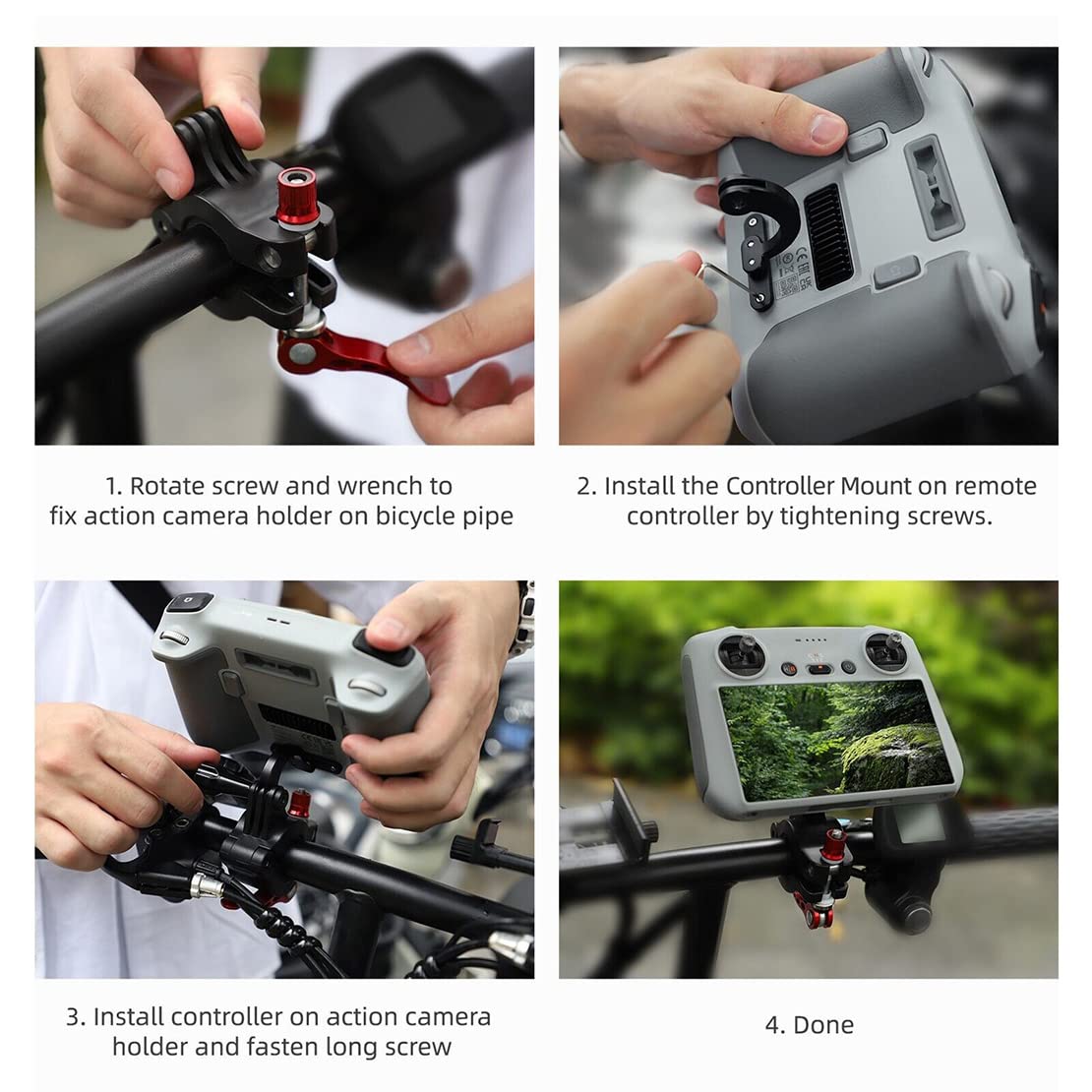 1. Rotate screw and wrench to fix action camera holder on bicycle pipe

2. Install the Controller Mount on remote controller by tightening screws.

3. Install controller on action camera holder and fasten long screw

4. Done