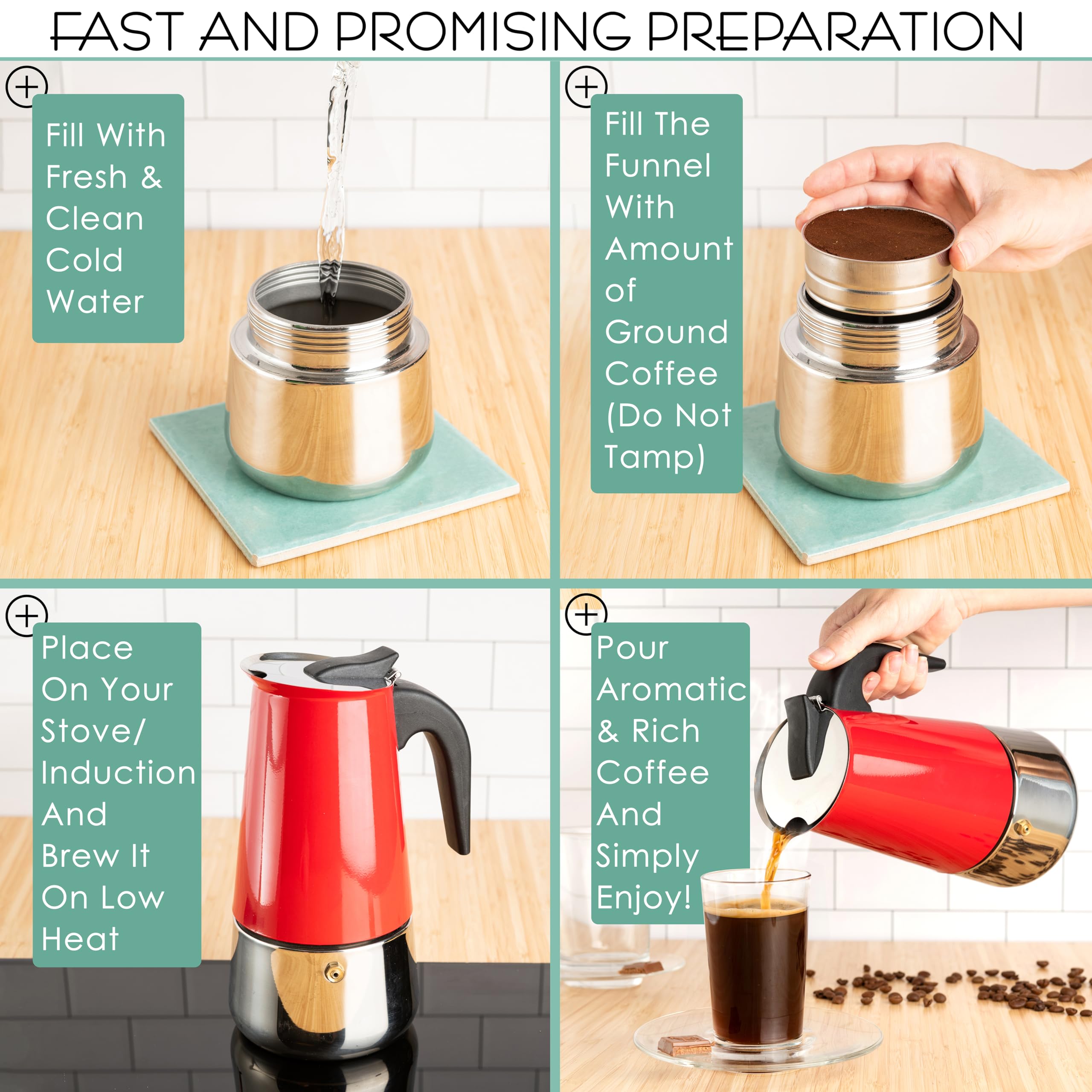 FAST AND PROMISING PREPARATION

Fill With Fresh & Clean Cold Water

Fill The Funnel With Amount of Ground Coffee (Do Not Tamp)

Place On Your Stove/ Induction And Brew It On Low Heat

Pour Aromatic & Rich Coffee And Simply Enjoy!