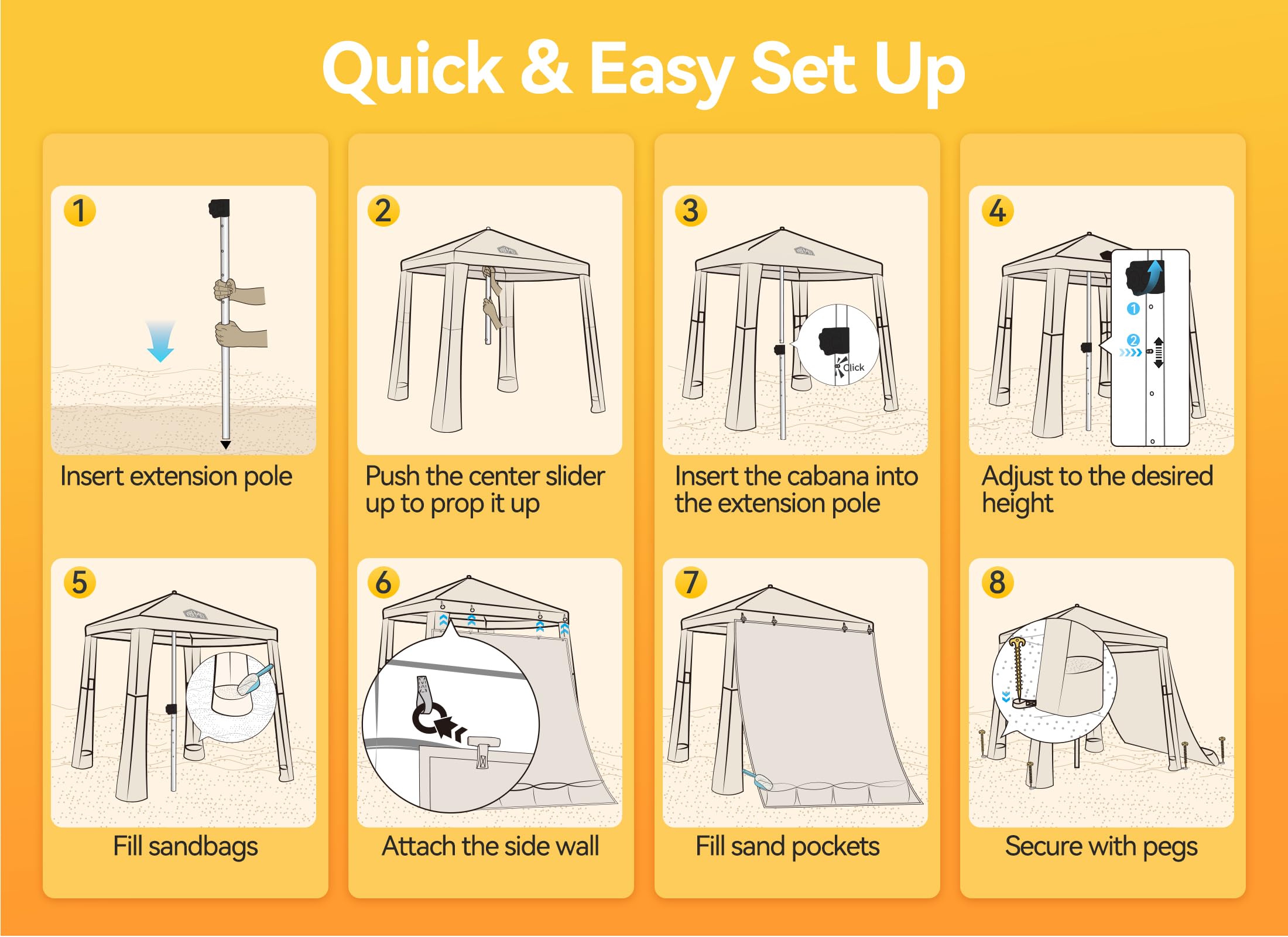 Quick & Easy Set Up

1
Insert extension pole

2
Push the center slider up to prop it up

3
Click
Insert the cabana into the extension pole

4
1
2
Adjust to the desired height

5
Fill sandbags

6
Attach the side wall

7
Fill sand pockets

8
Secure with pegs