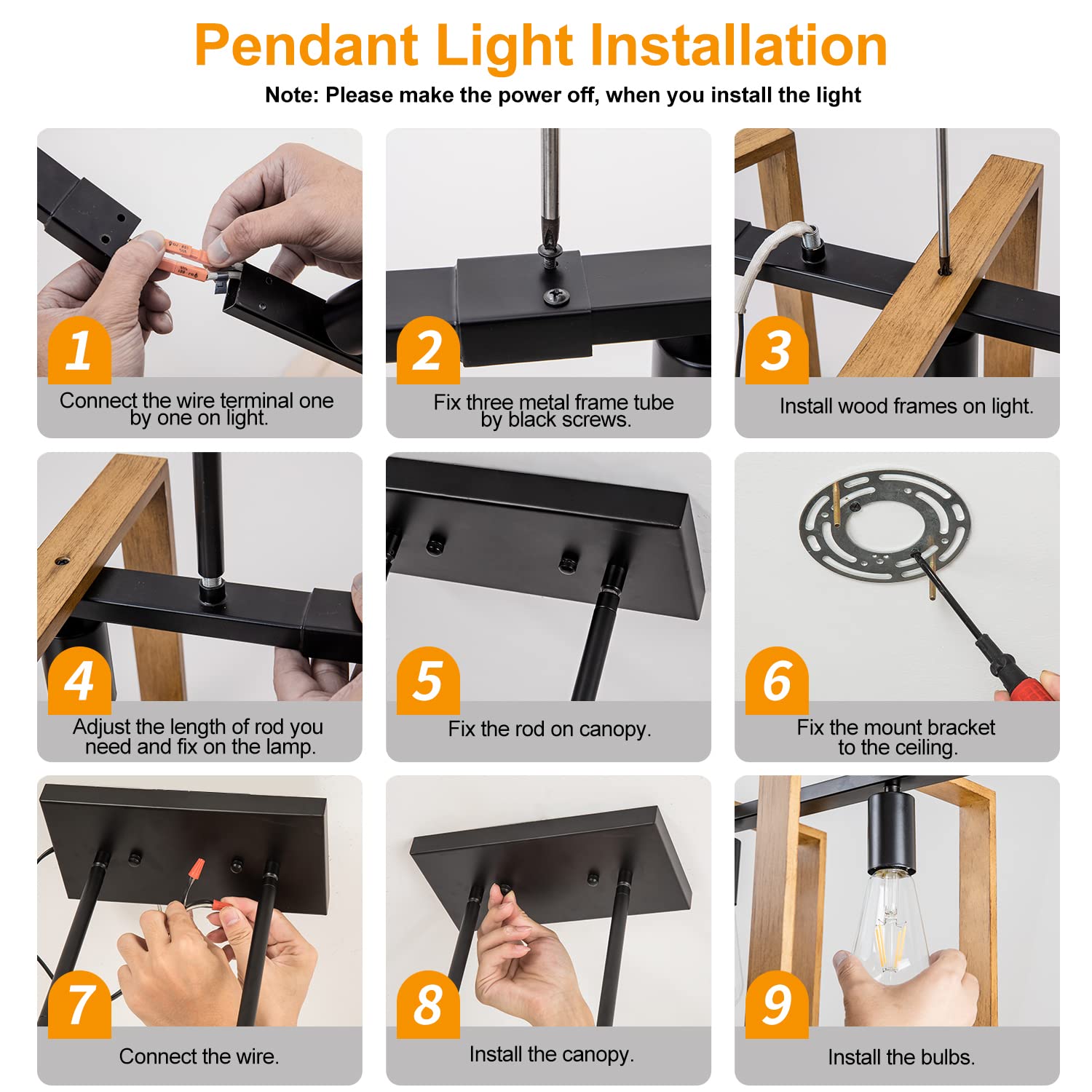 Pendant Light Installation

Note: Please make the power off, when you install the light

1

Connect the wire terminal one by one on light.

2

Fix three metal frame tube by black screws.

3

Install wood frames on light.

4

Adjust the length of rod you need and fix on the lamp.

5

Fix the rod on canopy.

6

Fix the mount bracket to the ceiling.

7

Connect the wire.

8

Install the canopy.

9

Install the bulbs.