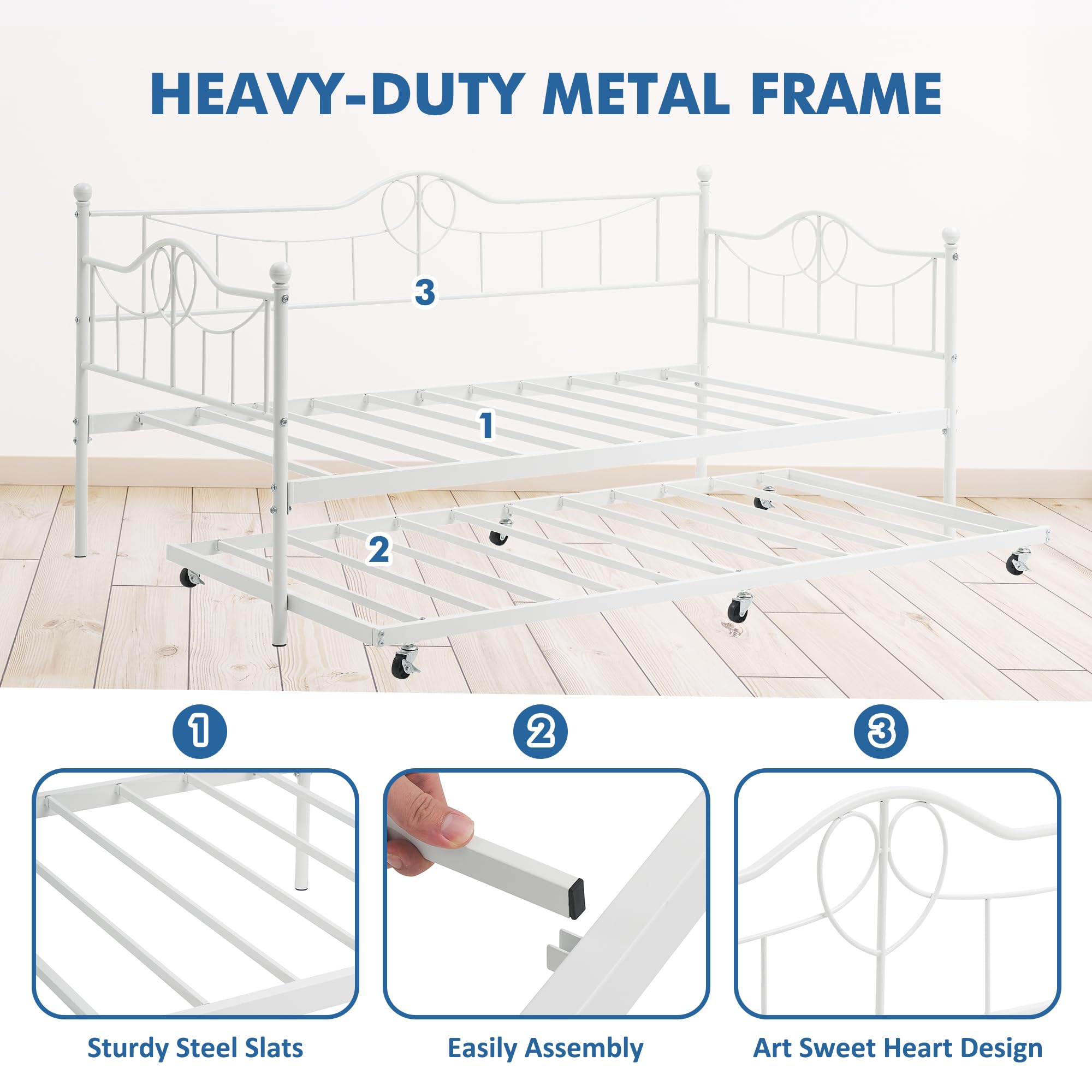 HEAVY-DUTY METAL FRAME

3

1

2

1

2

3

Sturdy Steel Slats

Easily Assembly

Art Sweet Heart Design