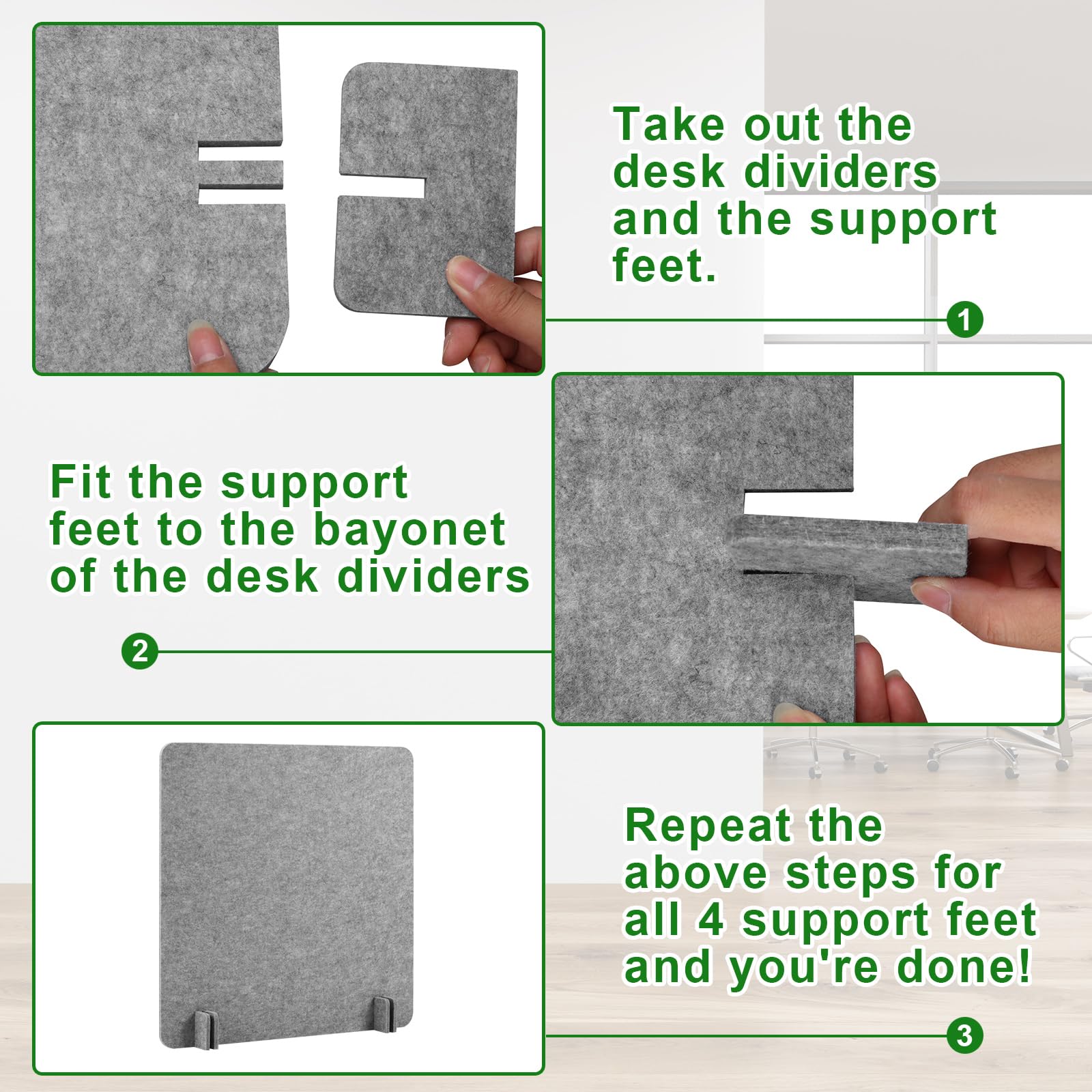 Take out the desk dividers and the support feet.

1

Fit the support feet to the bayonet of the desk dividers

2

Repeat the above steps for all 4 support feet and you're done!

3